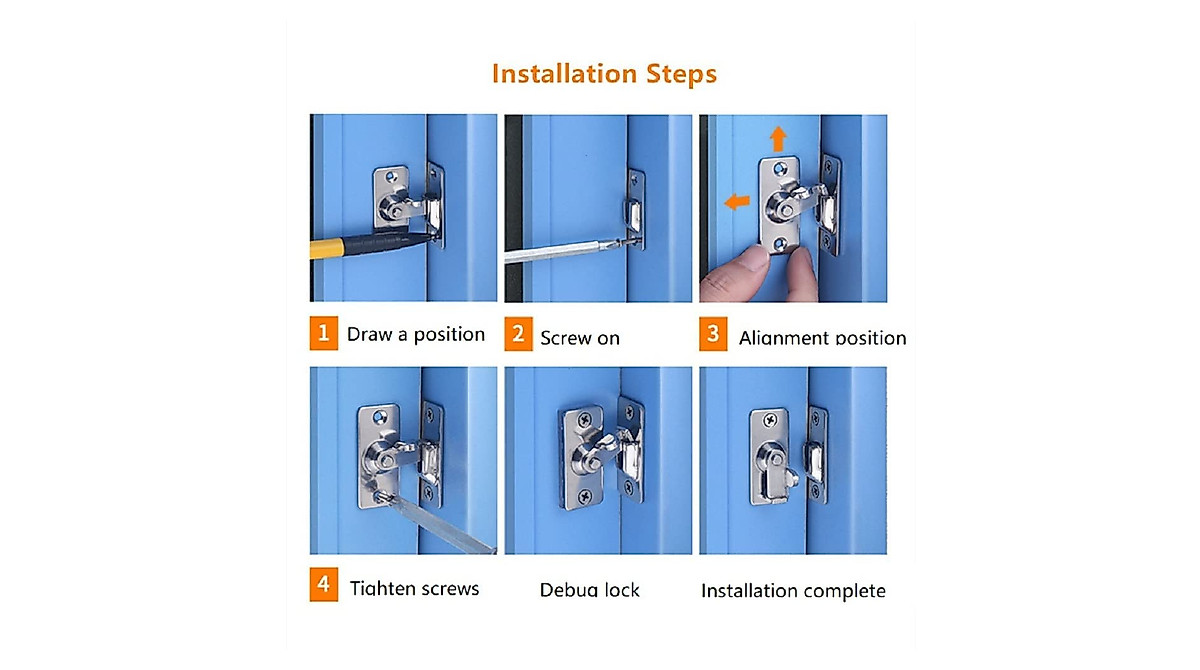 Installation Steps

1 Draw a position

2 Screw on

3 Alignment position

4 Tighten screws

Debug lock

Installation complete