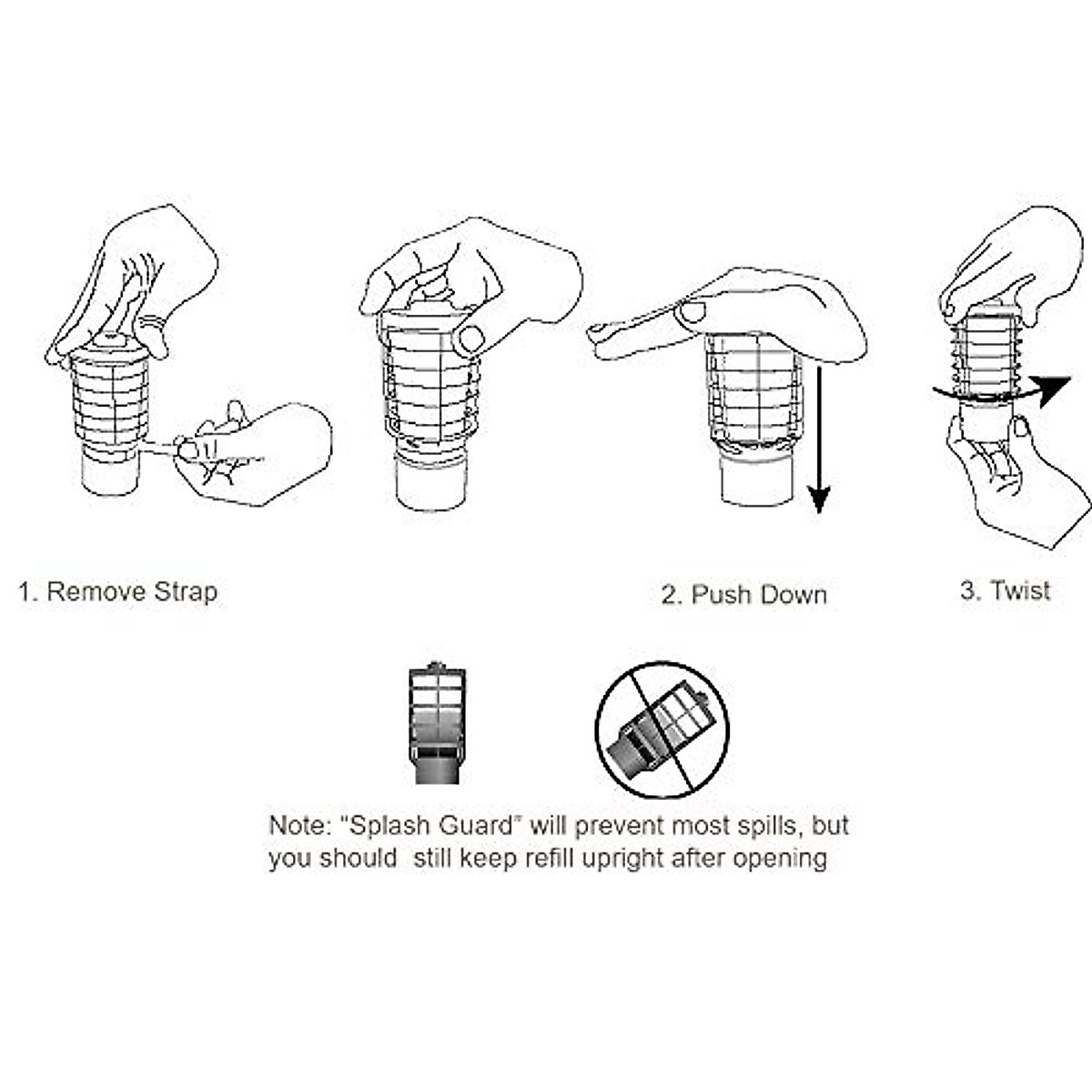 1. Remove Strap

2. Push Down

3. Twist

Note: "Splash Guard" will prevent most spills, but you should still keep refill upright after opening