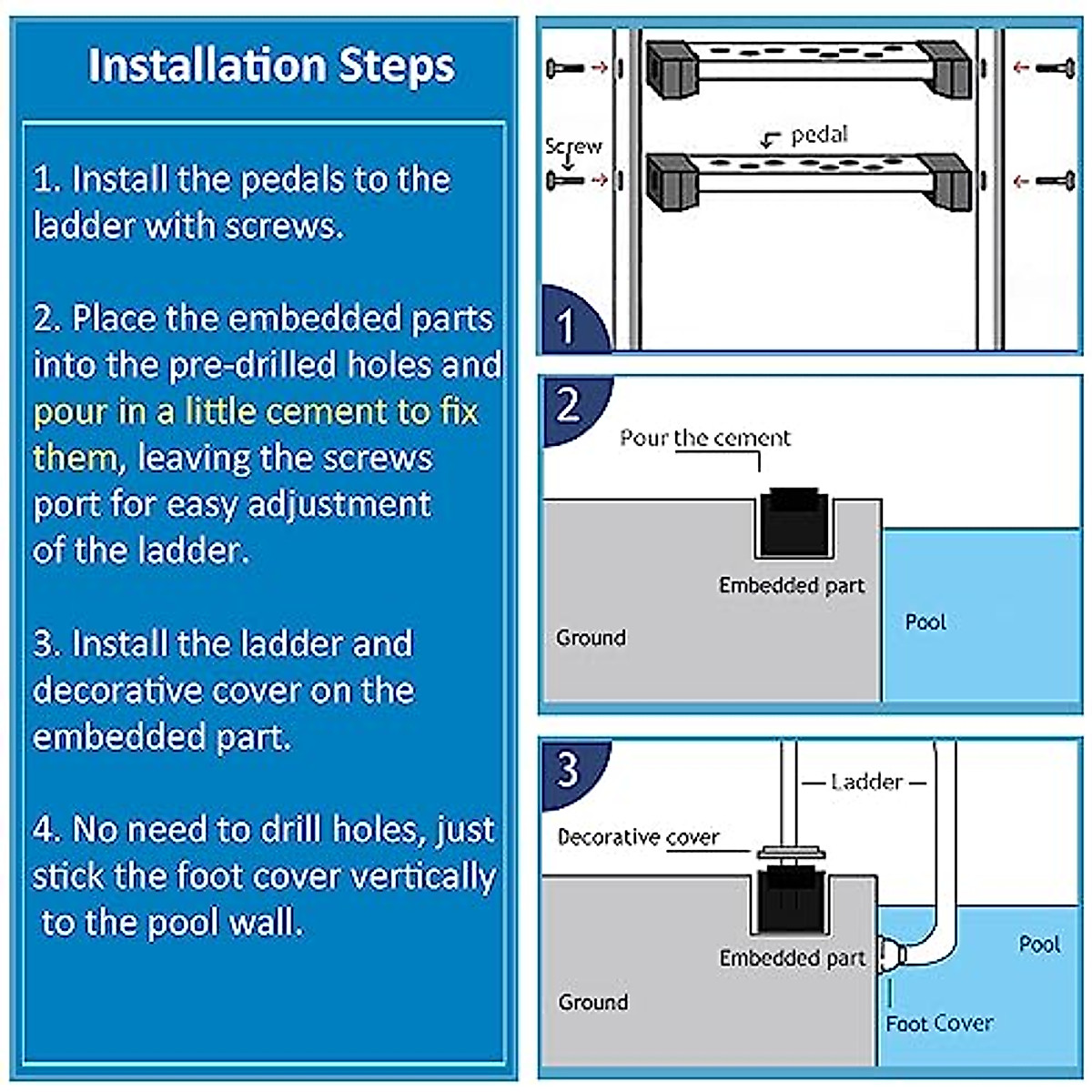 Installation Steps

1. Install the pedals to the ladder with screws.

2. Place the embedded parts into the pre-drilled holes and pour in a little cement to fix them, leaving the screws port for easy adjustment of the ladder.

3. Install the ladder and decorative cover on the embedded part.

4. No need to drill holes, just stick the foot cover vertically to the pool wall.

Screw
pedal
1

2
Pour the cement
Embedded part
Ground
Pool

3
Ladder
Decorative cover
Embedded part
Ground
Pool
Foot Cover