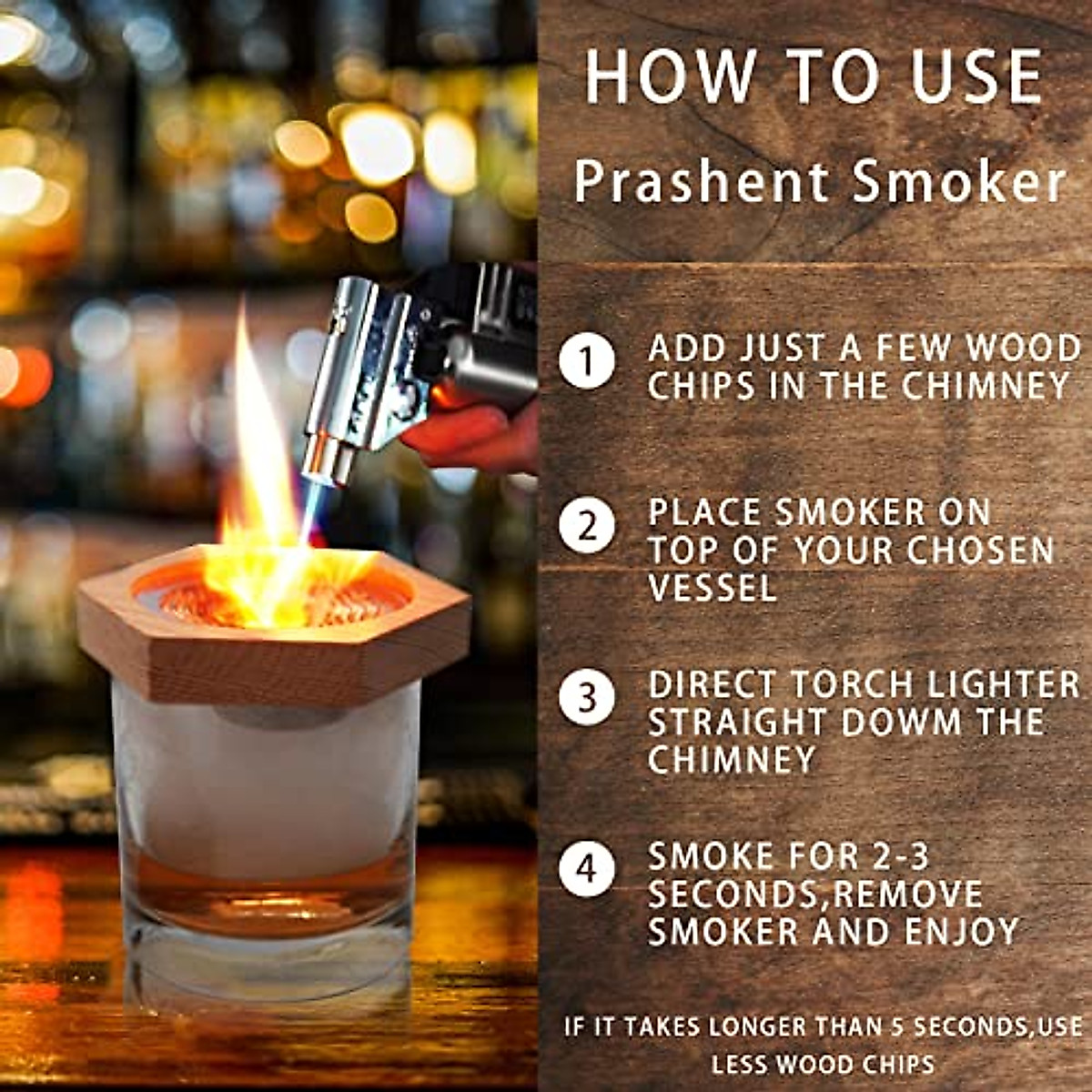 HOW TO USE

Prashent Smoker

1 ADD JUST A FEW WOOD CHIPS IN THE CHIMNEY

2 PLACE SMOKER ON TOP OF YOUR CHOSEN VESSEL

3 DIRECT TORCH LIGHTER STRAIGHT DOWM THE CHIMNEY

4 SMOKE FOR 2-3 SECONDS,REMOVE SMOKER AND ENJOY

IF IT TAKES LONGER THAN 5 SECONDS,USE LESS WOOD CHIPS