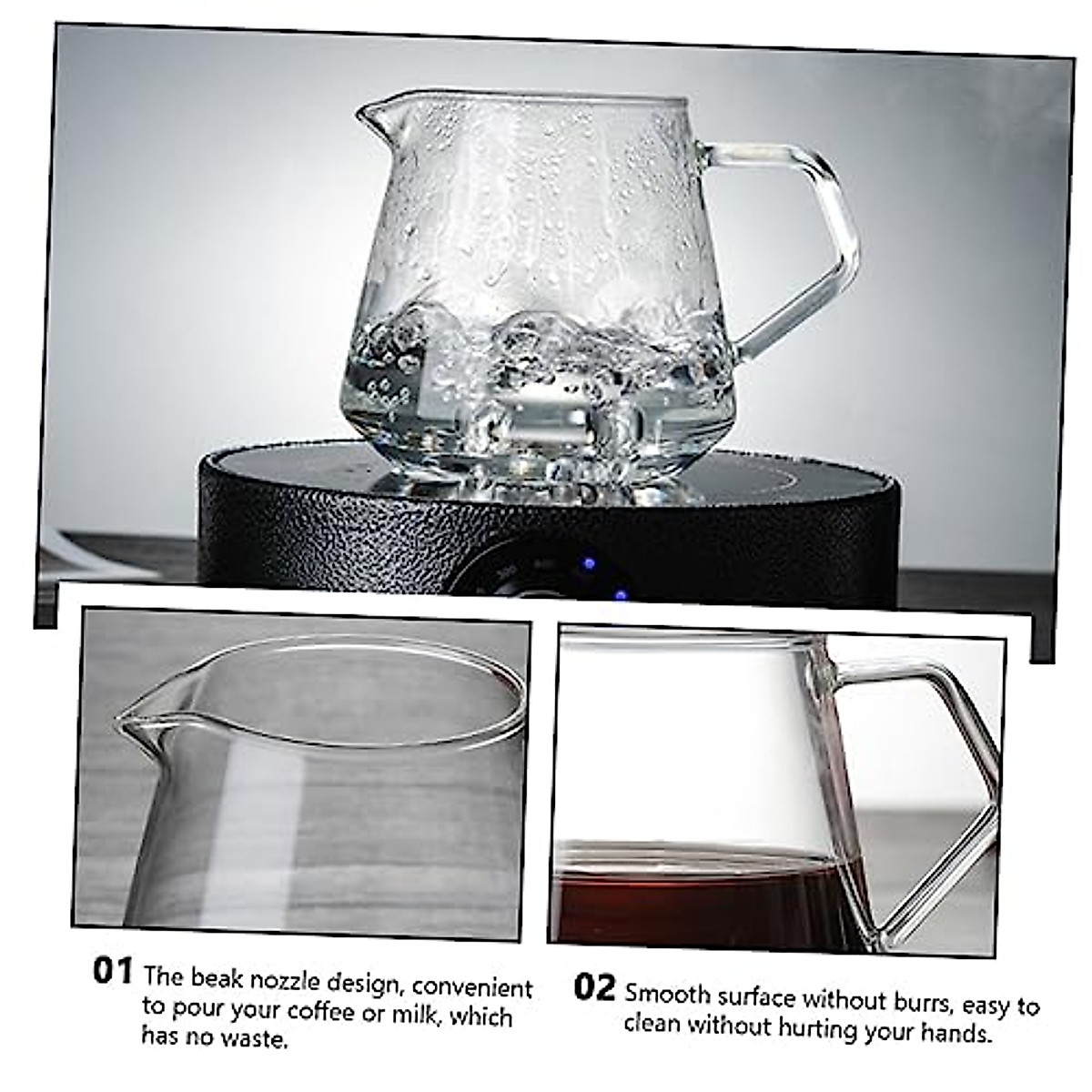 01 The beak nozzle design, convenient to pour your coffee or milk, which has no waste.

02 Smooth surface without burrs, easy to clean without hurting your hands.