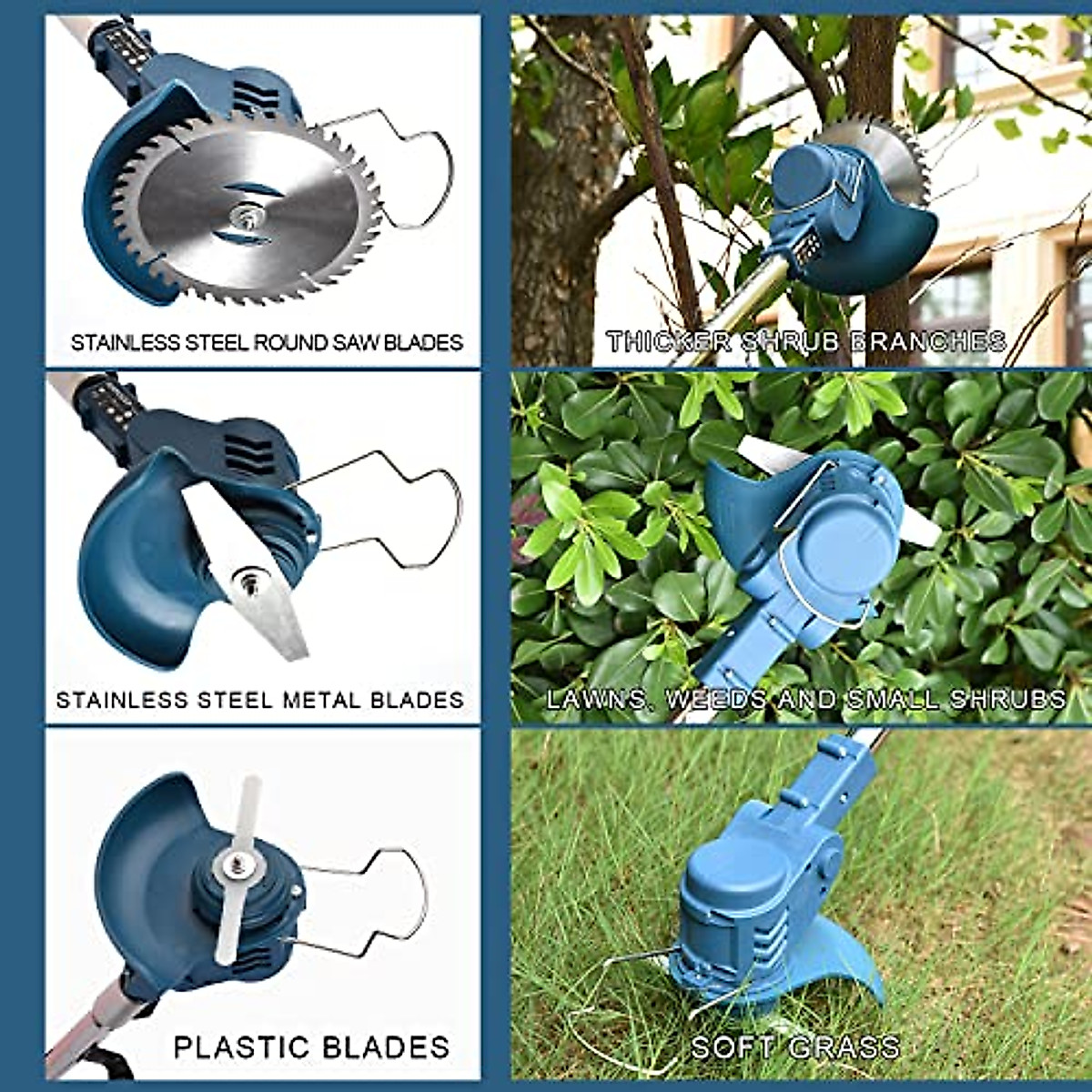 STAINLESS STEEL ROUND SAW BLADES

THICKER SHRUB BRANCHES

STAINLESS STEEL METAL BLADES

LAWNS, WEEDS AND SMALL SHRUBS

PLASTIC BLADES

SOFT GRASS