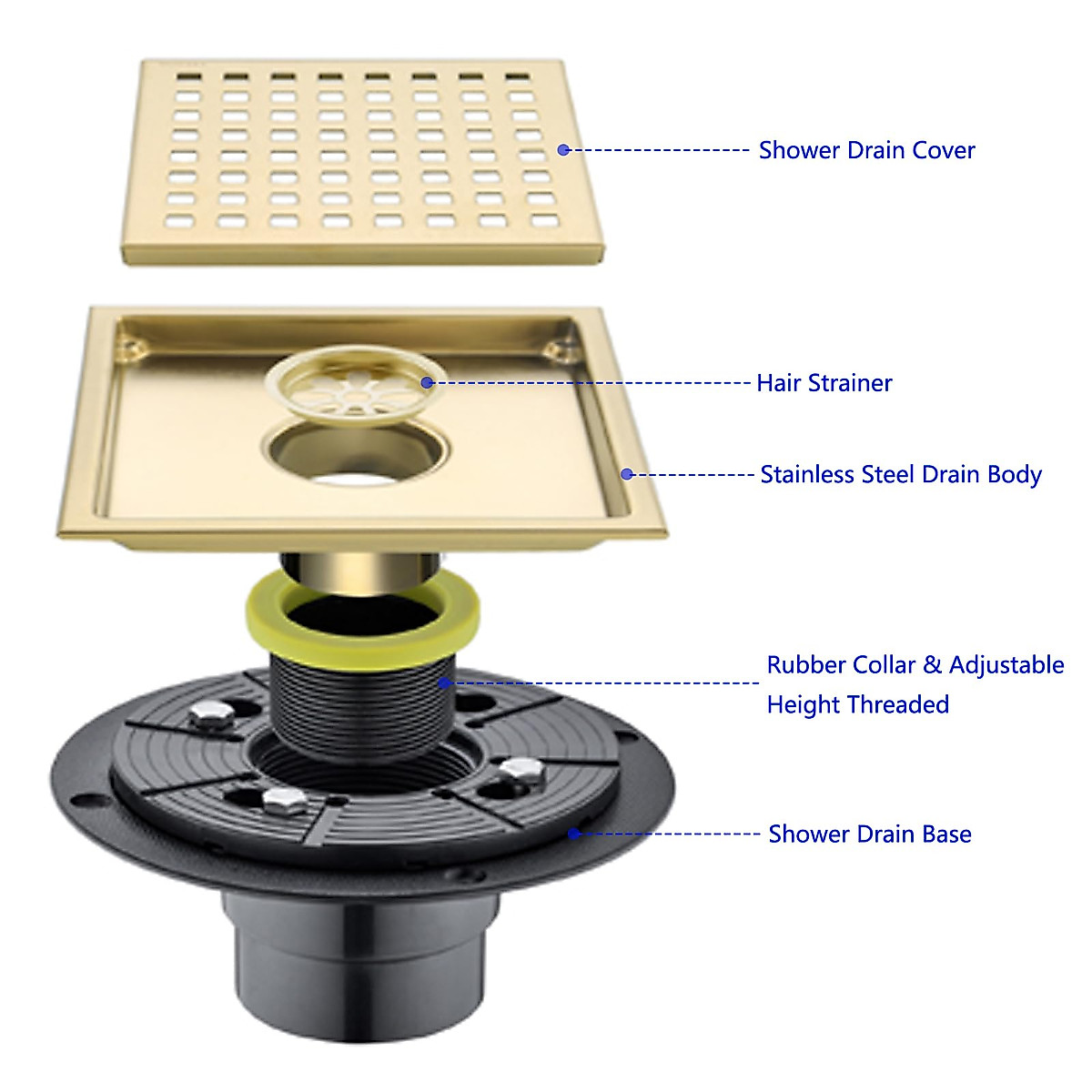 Shower Drain Cover

Hair Strainer

Stainless Steel Drain Body

Rubber Collar & Adjustable Height Threaded

Shower Drain Base