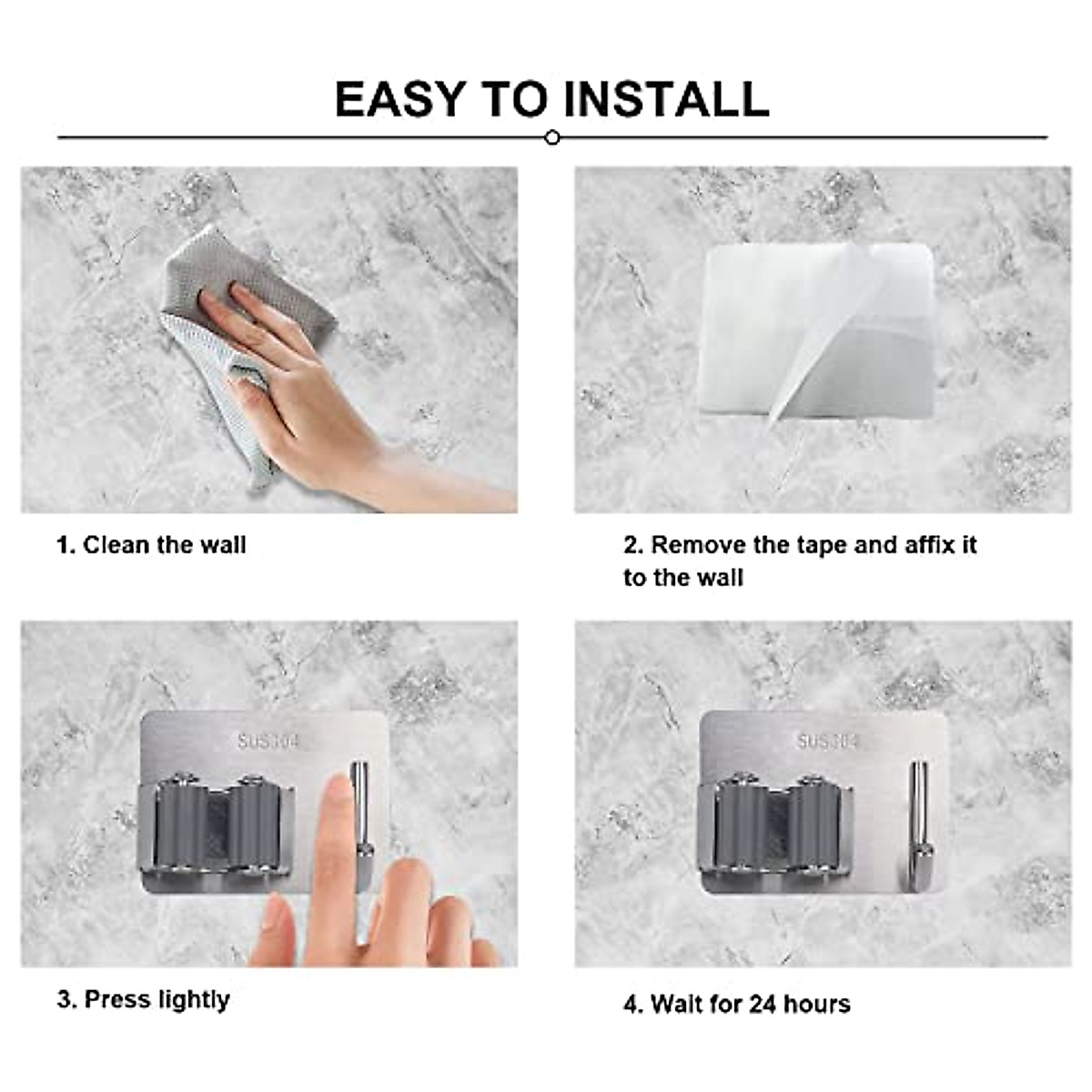 EASY TO INSTALL

1. Clean the wall

2. Remove the tape and affix it to the wall

SUS304

3. Press lightly

SUS304

4. Wait for 24 hours