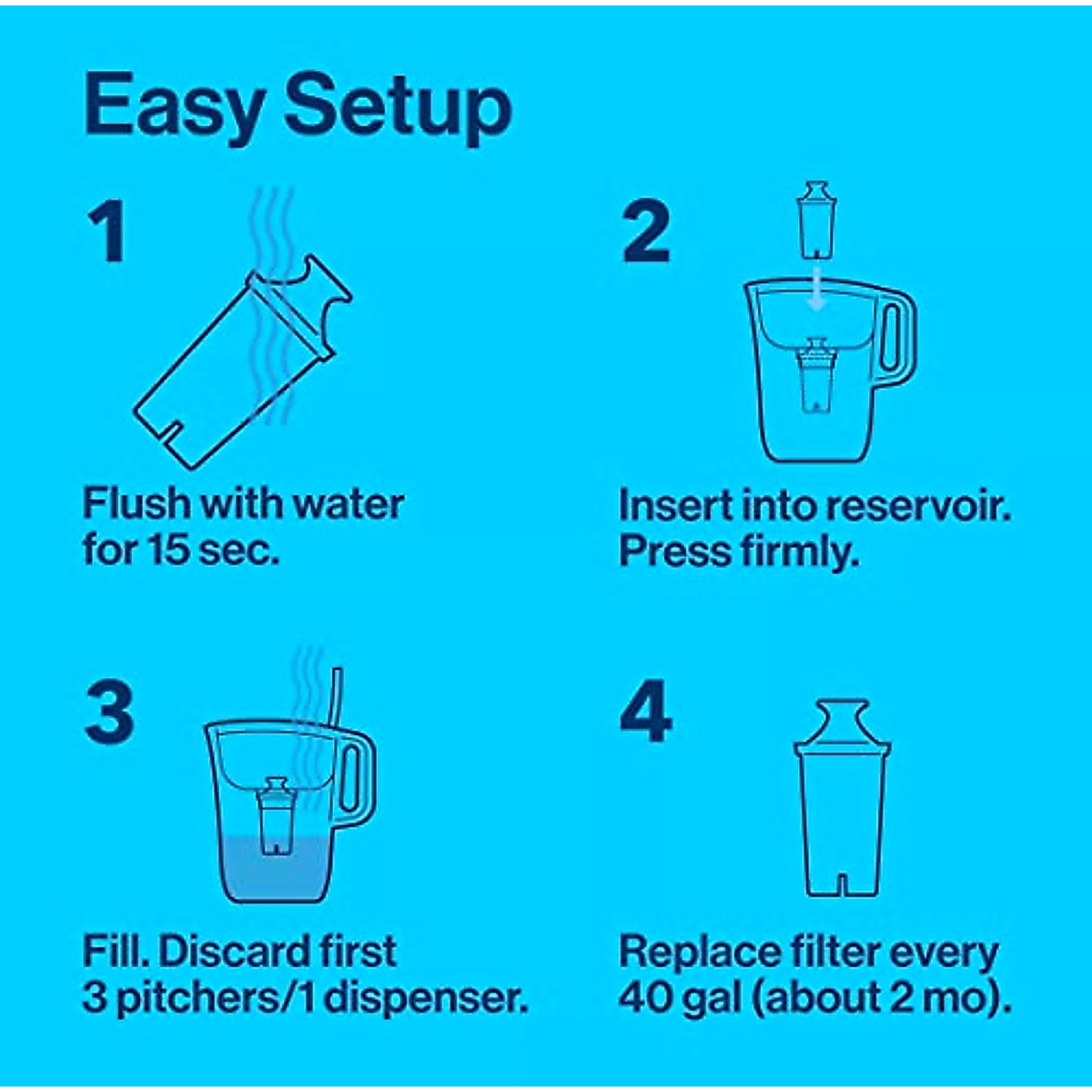 Easy Setup

1

Flush with water for 15 sec.

2

Insert into reservoir. Press firmly.

3

Fill. Discard first 3 pitchers/1 dispenser.

4

Replace filter every 40 gal (about 2 mo).