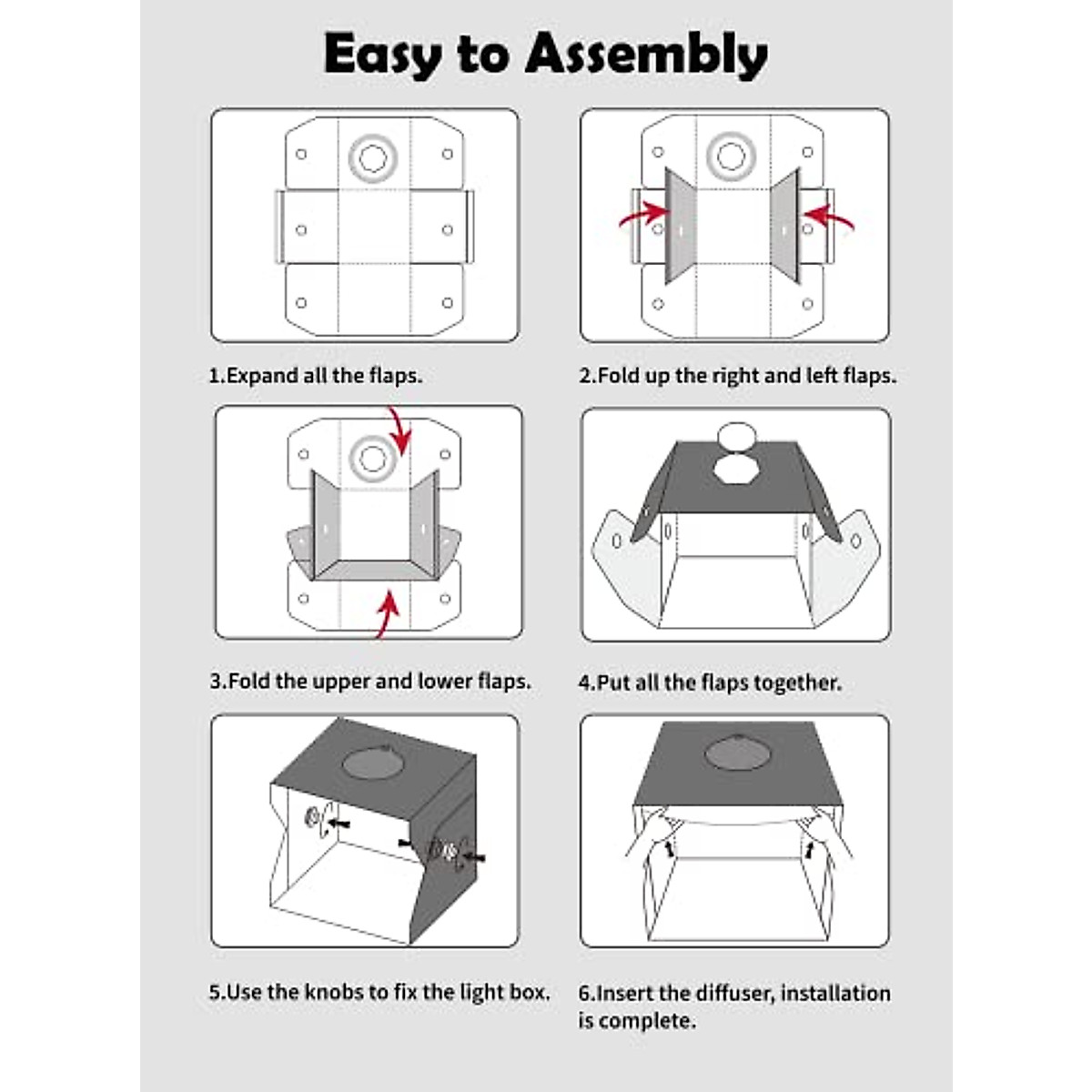 Easy to Assembly

1.Expand all the flaps.

2.Fold up the right and left flaps.

3.Fold the upper and lower flaps.

4.Put all the flaps together.

5.Use the knobs to fix the light box.

6.Insert the diffuser, installation is complete.