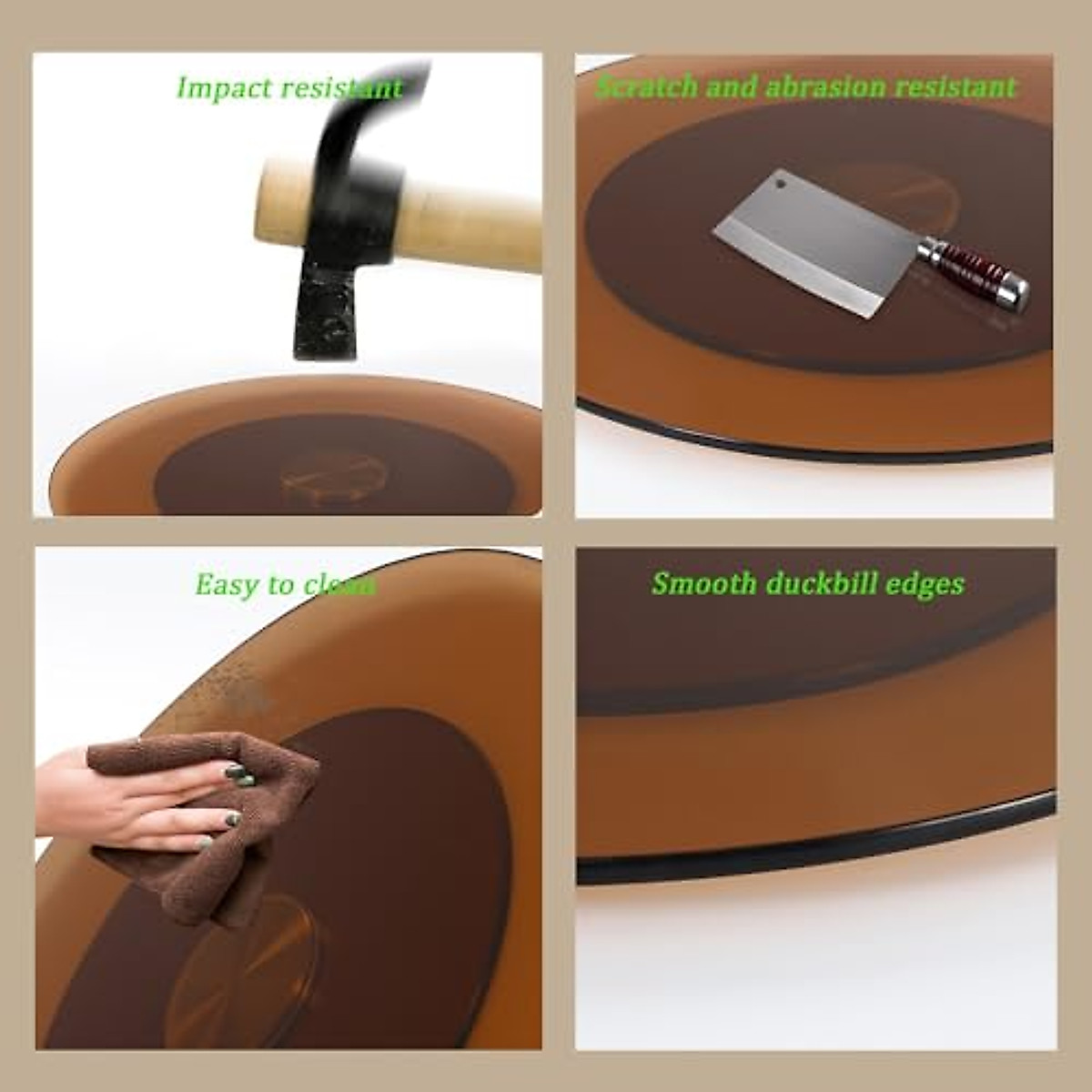 Impact resistant

Scratch and abrasion resistant

Easy to clean

Smooth duckbill edges