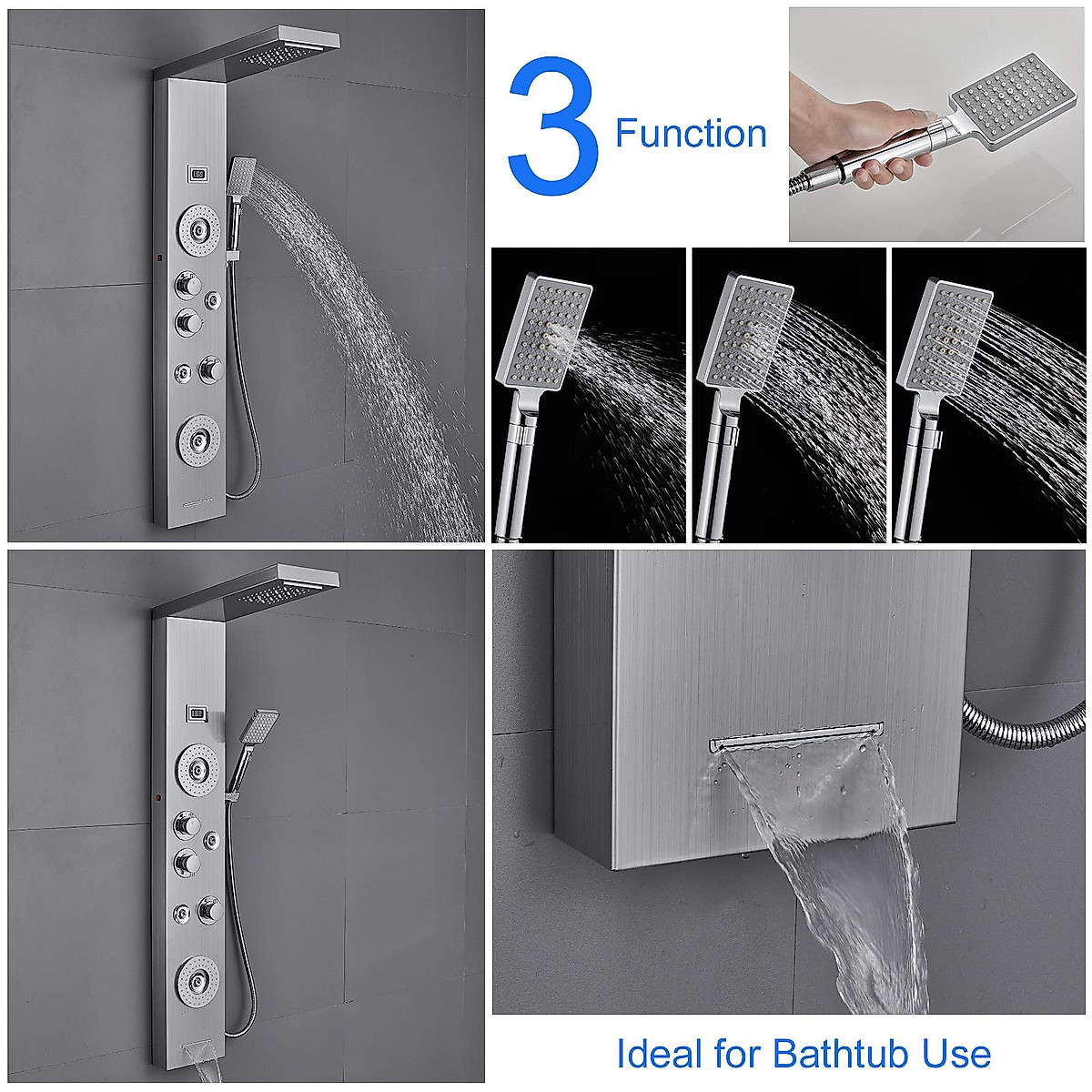 3 Function

Ideal for Bathtub Use