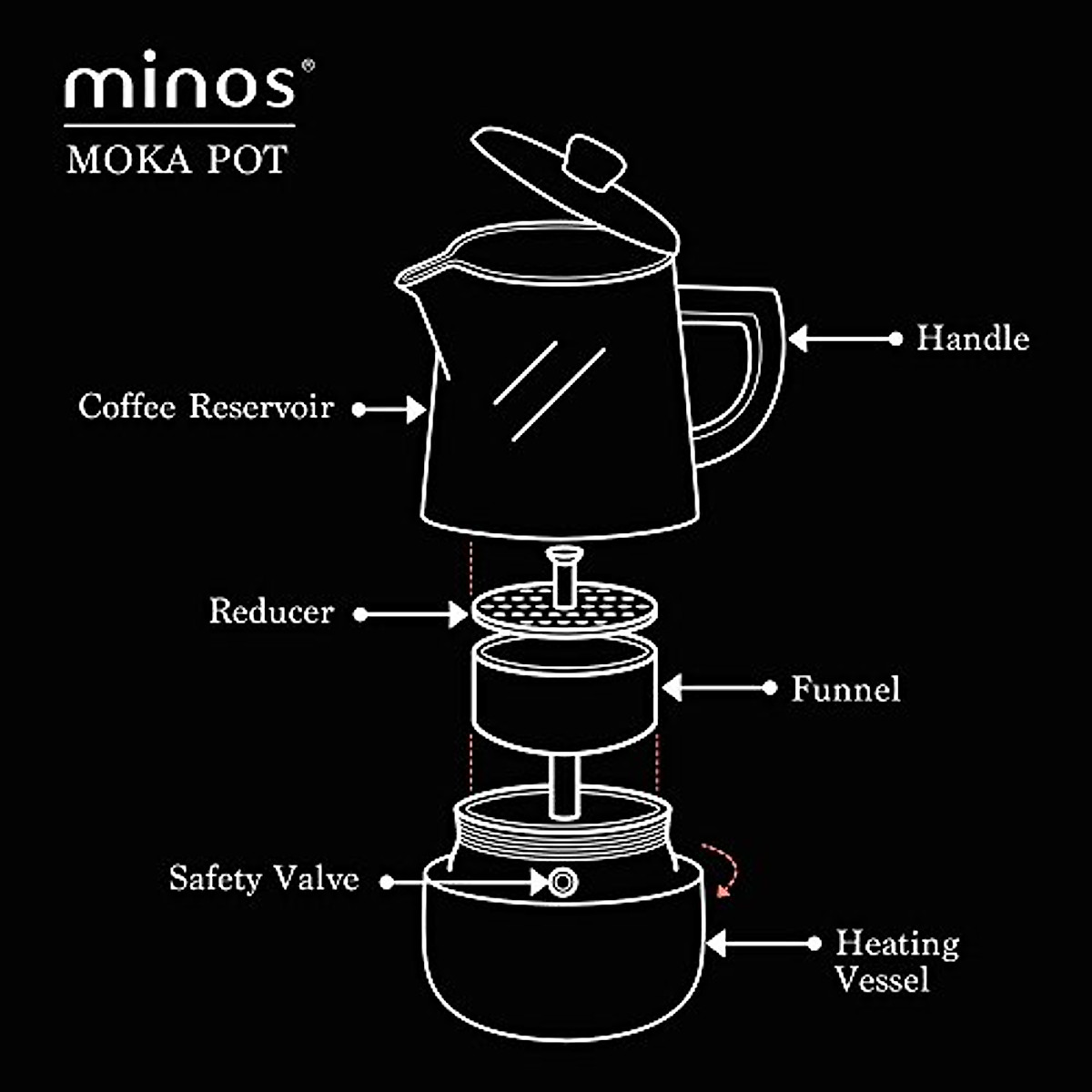 minos®
MOKA POT

Handle

Coffee Reservoir

Reducer

Funnel

Safety Valve

Heating Vessel