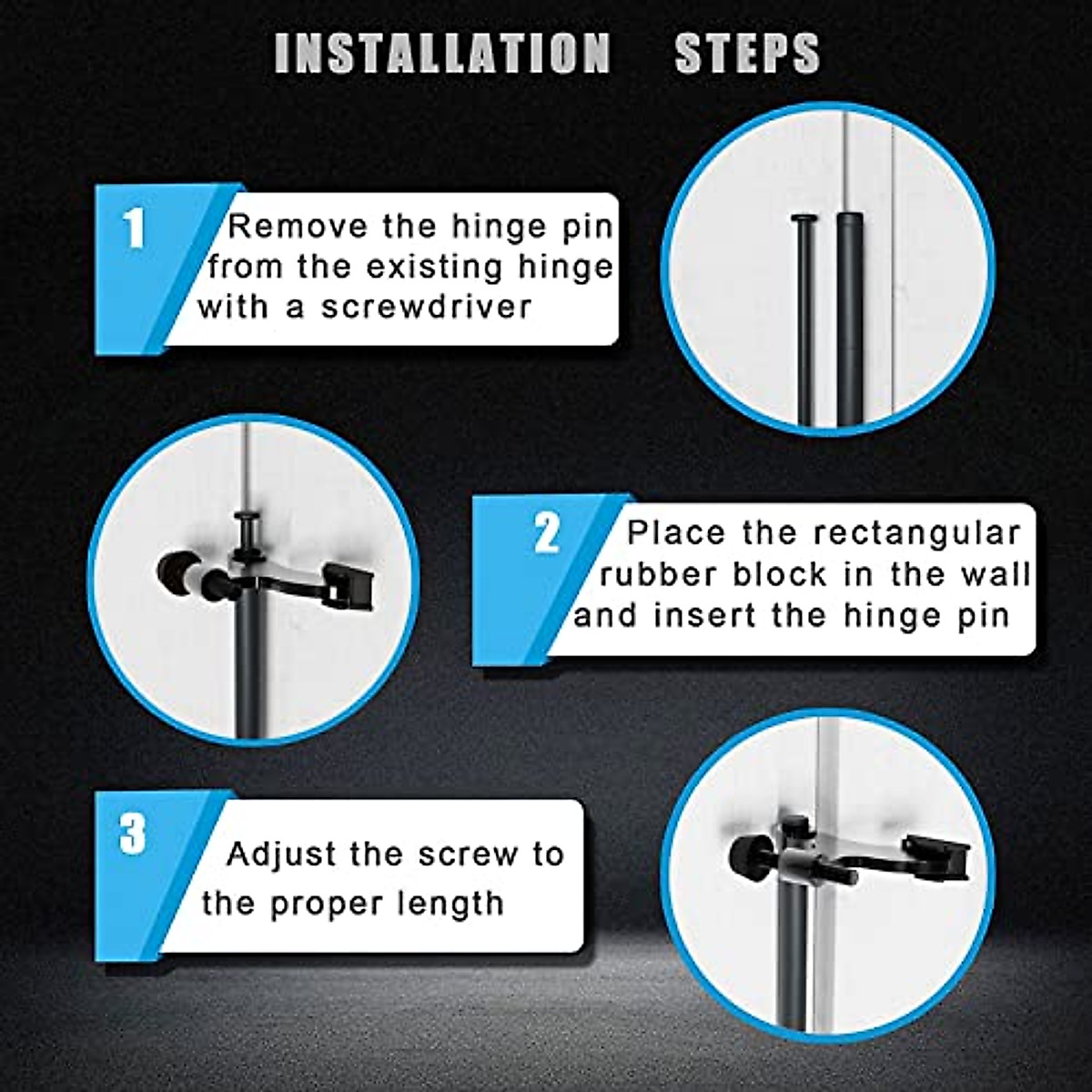 INSTALLATION STEPS

1 Remove the hinge pin from the existing hinge with a screwdriver

2 Place the rectangular rubber block in the wall and insert the hinge pin

3 Adjust the screw to the proper length