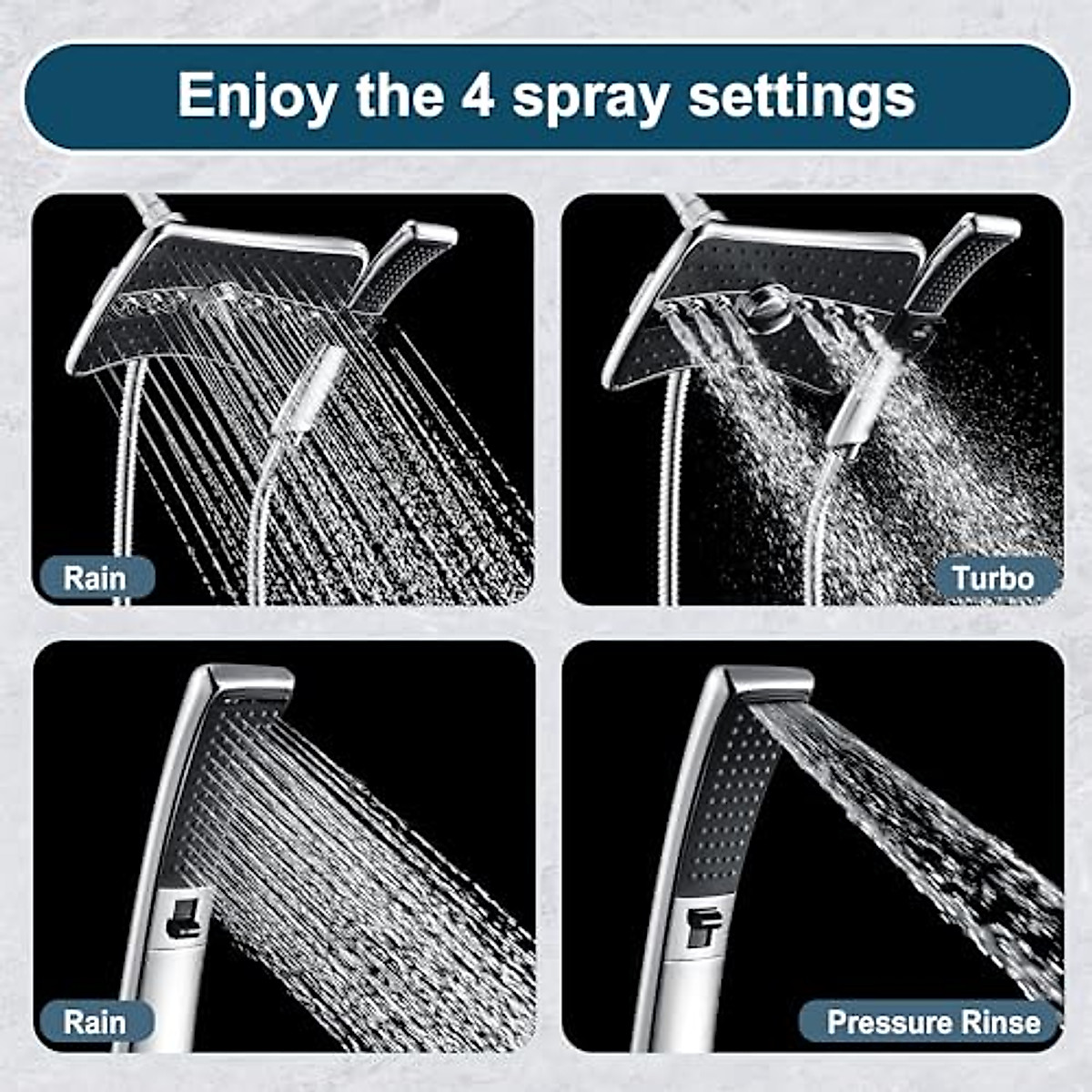 Enjoy the 4 spray settings

Rain

Turbo

Rain

Pressure Rinse