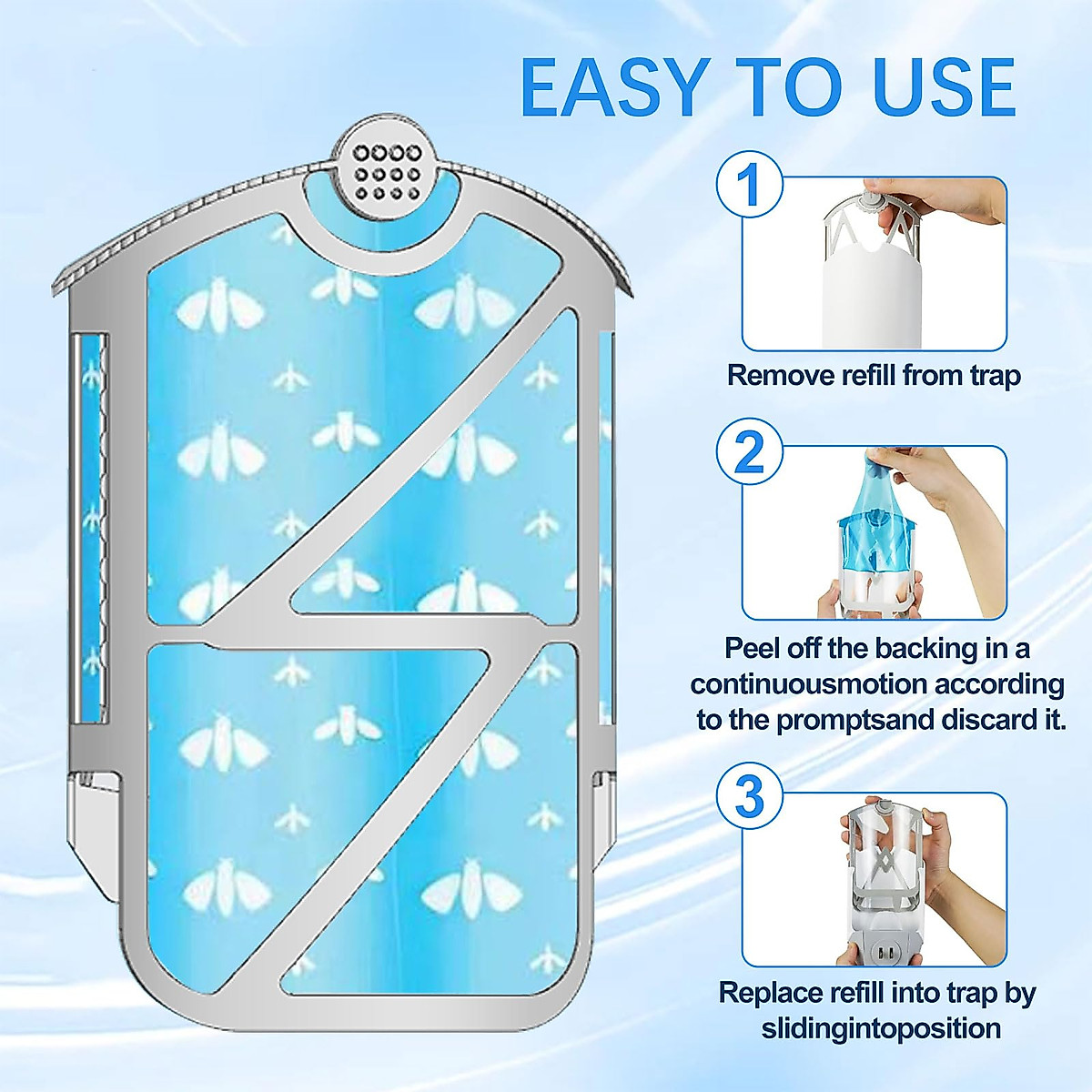 EASY TO USE

1

Remove refill from trap

2

Peel off the backing in a continuousmotion according to the promptsand discard it.

3

Replace refill into trap by slidingintoposition