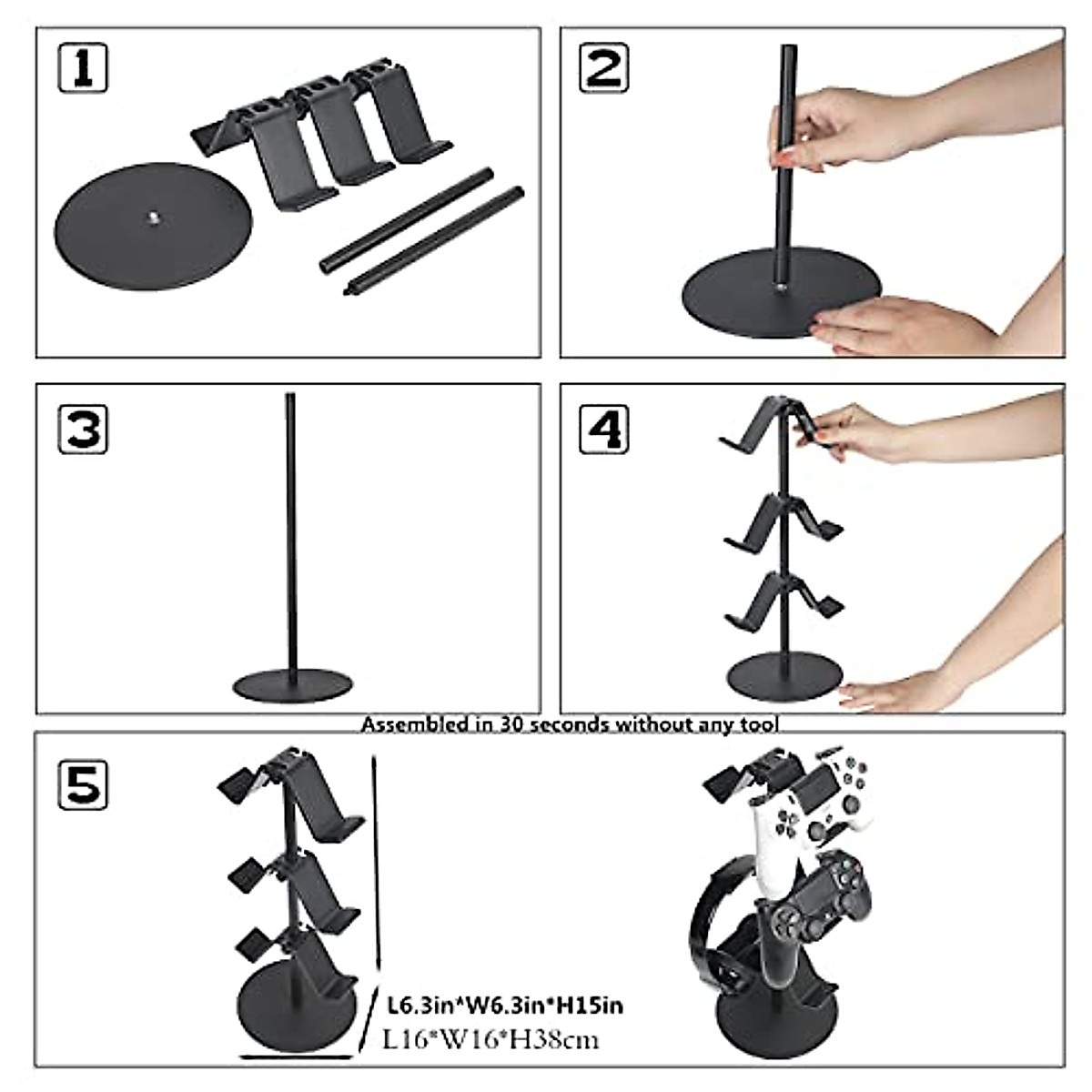 1

2

3

4

Assembled in 30 seconds without any tool

5

L6.3in*W6.3in*H15in
L16*W16*H38cm