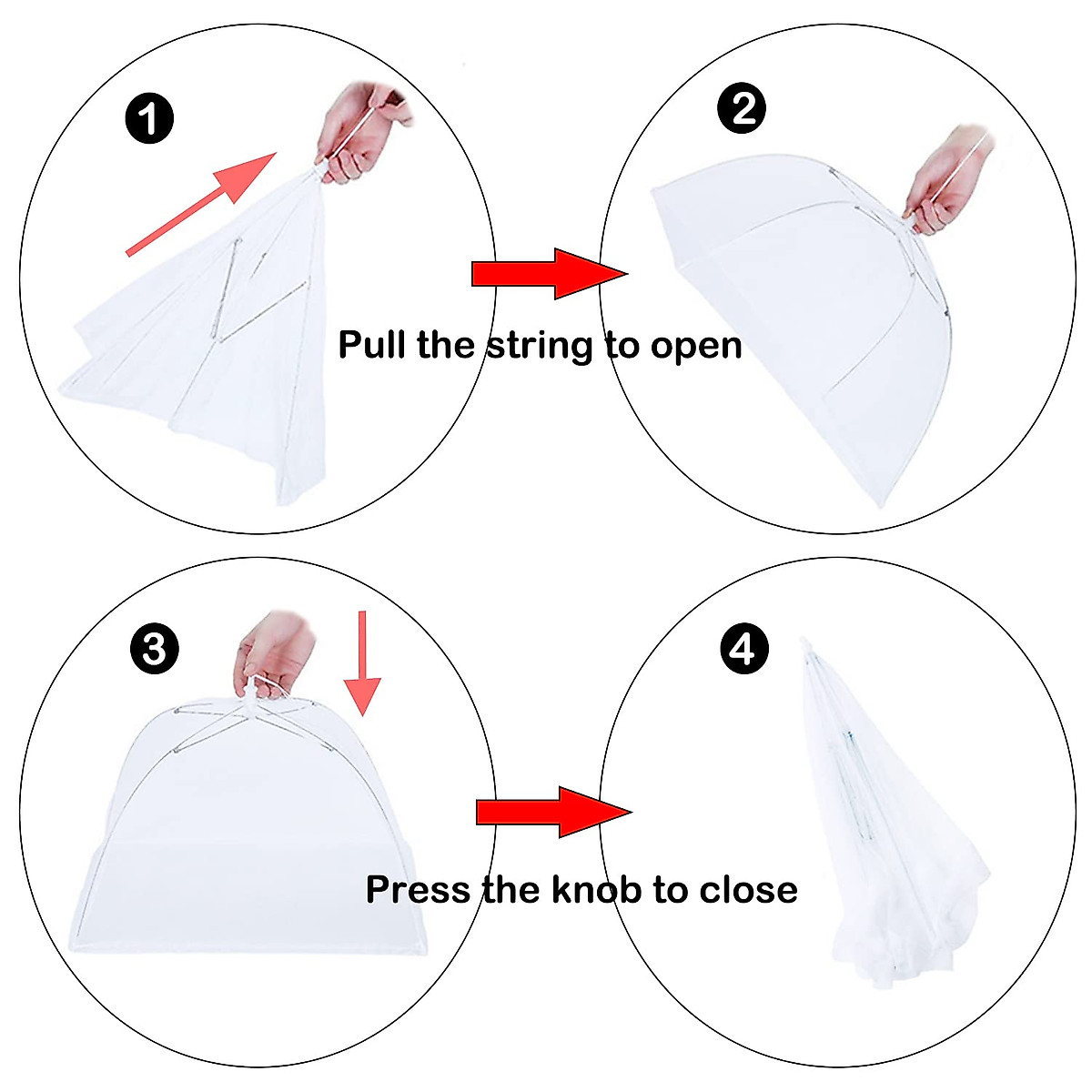 1

2

Pull the string to open

3

4

Press the knob to close