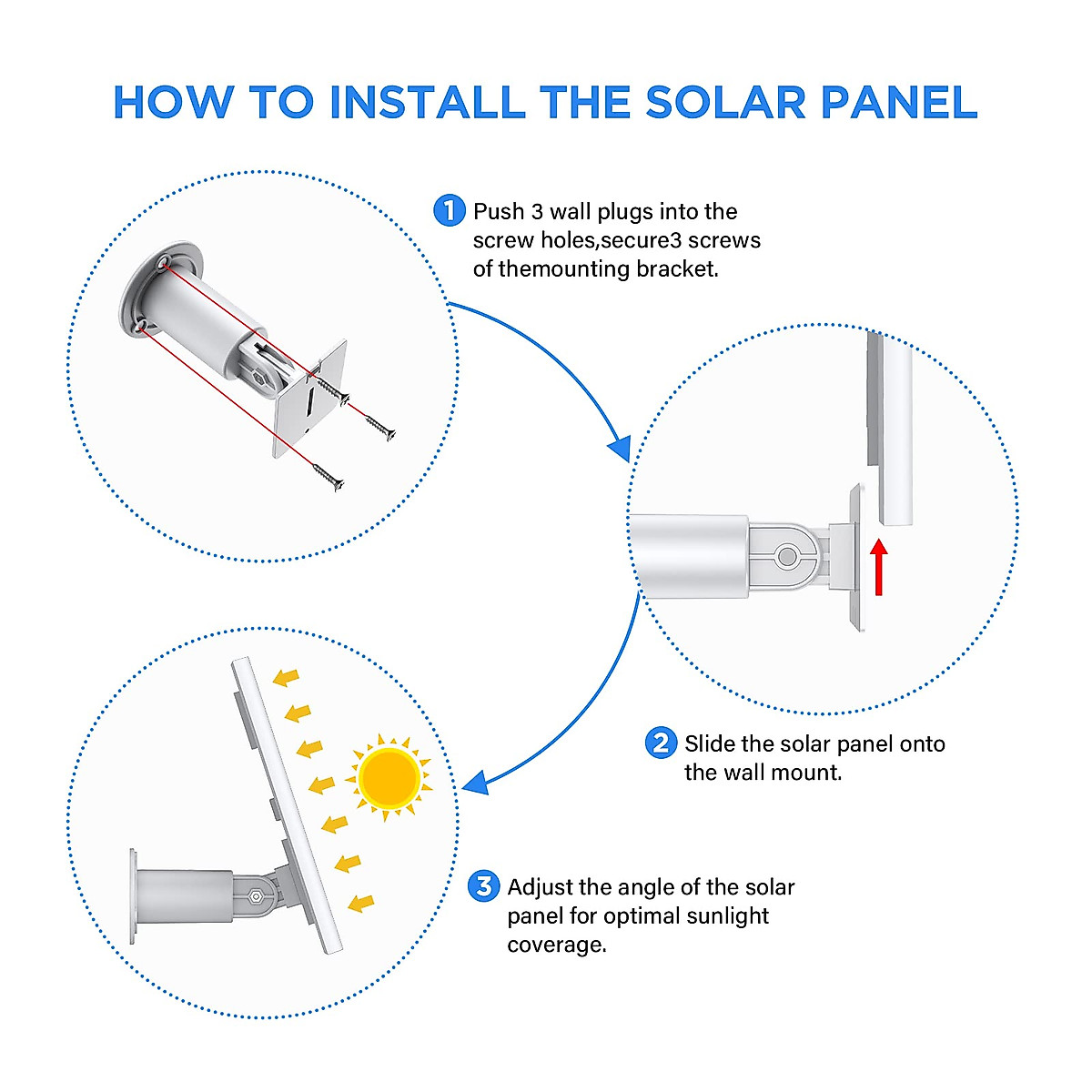 HOW TO INSTALL THE SOLAR PANEL

1 Push 3 wall plugs into the screw holes,secure3 screws of themounting bracket.

2 Slide the solar panel onto the wall mount.

3 Adjust the angle of the solar panel for optimal sunlight coverage.