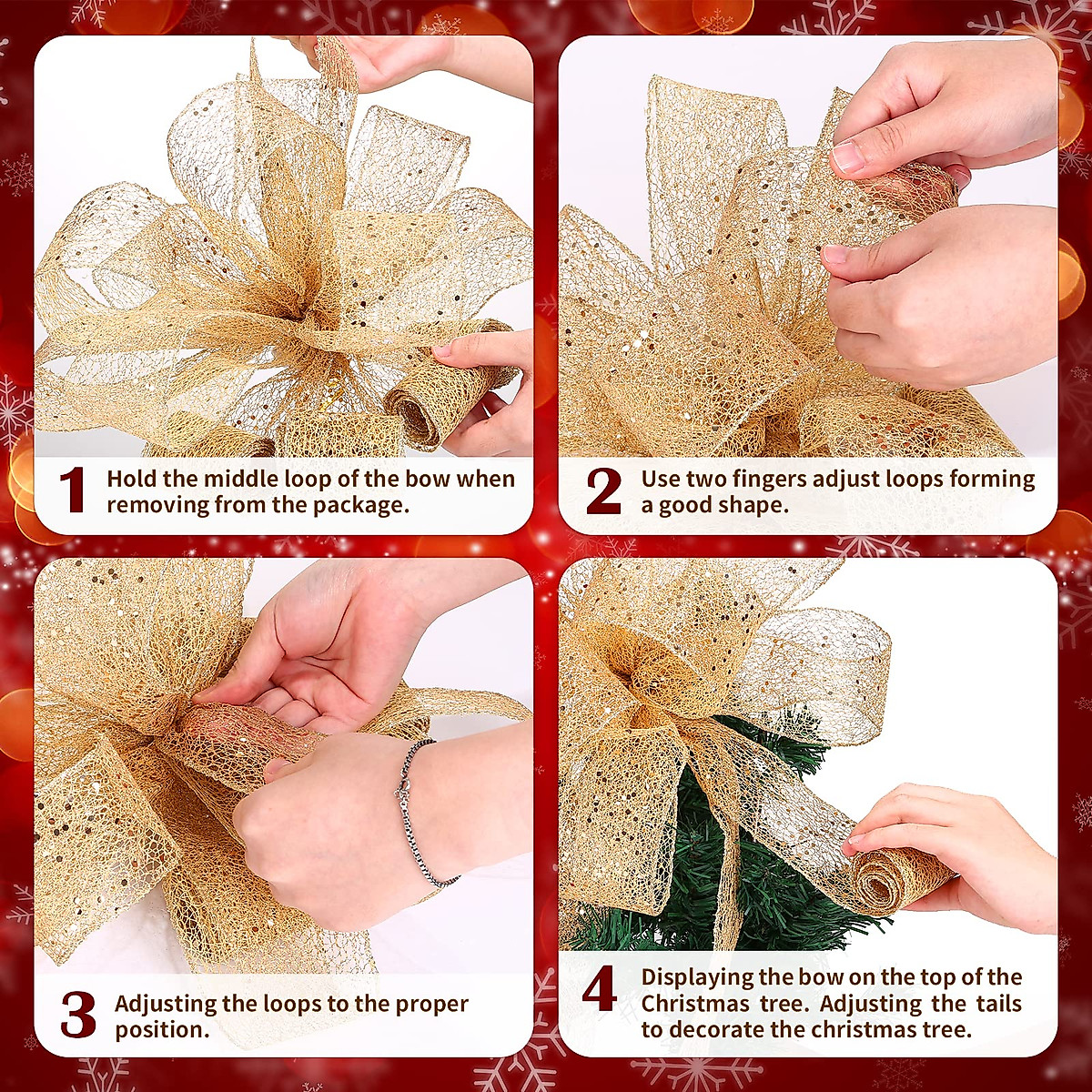 1 Hold the middle loop of the bow when removing from the package.

2 Use two fingers adjust loops forming a good shape.

3 Adjusting the loops to the proper position.

4 Displaying the bow on the top of the Christmas tree. Adjusting the tails to decorate the christmas tree.