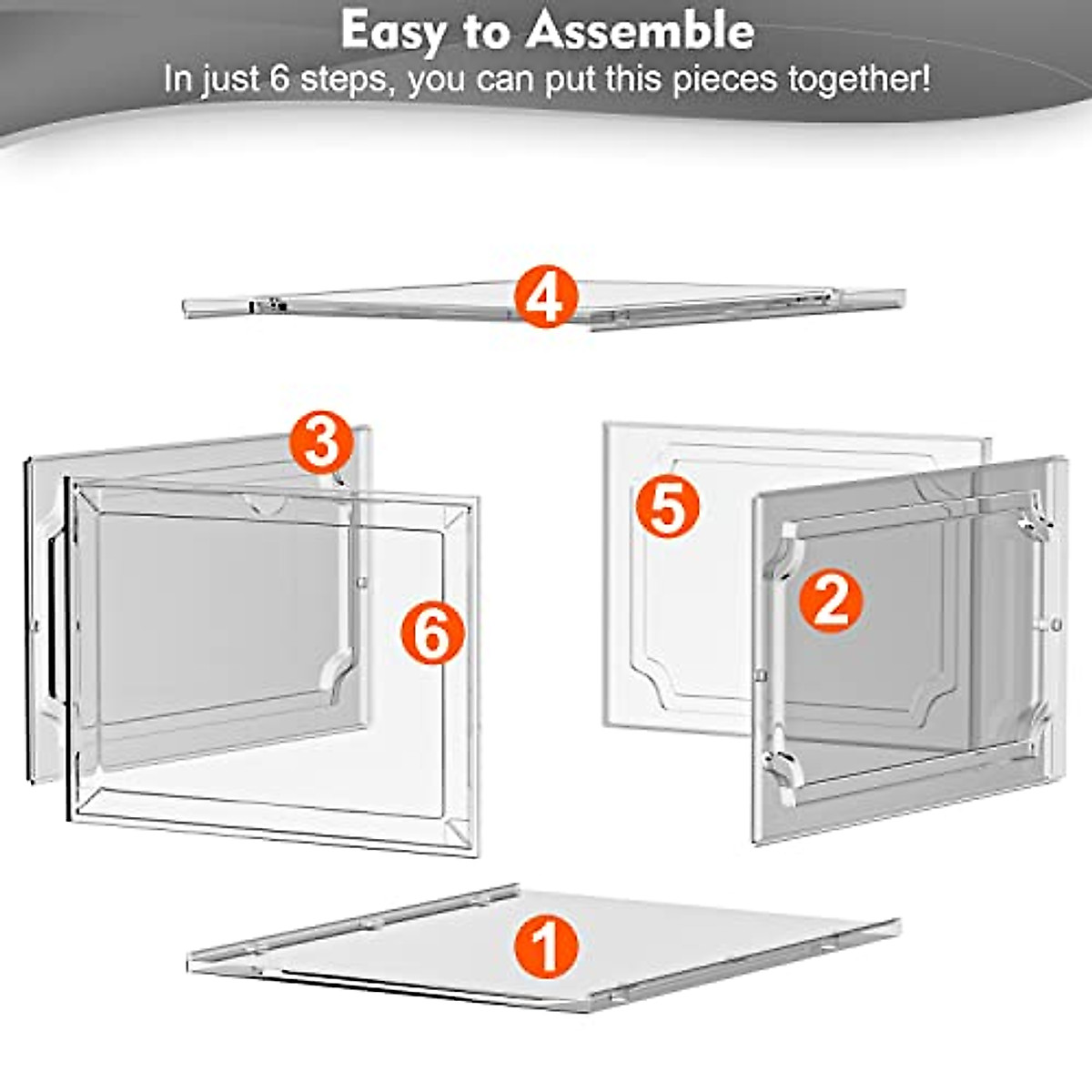 Easy to Assemble
In just 6 steps, you can put this pieces together!

4

3

5

6

2

1