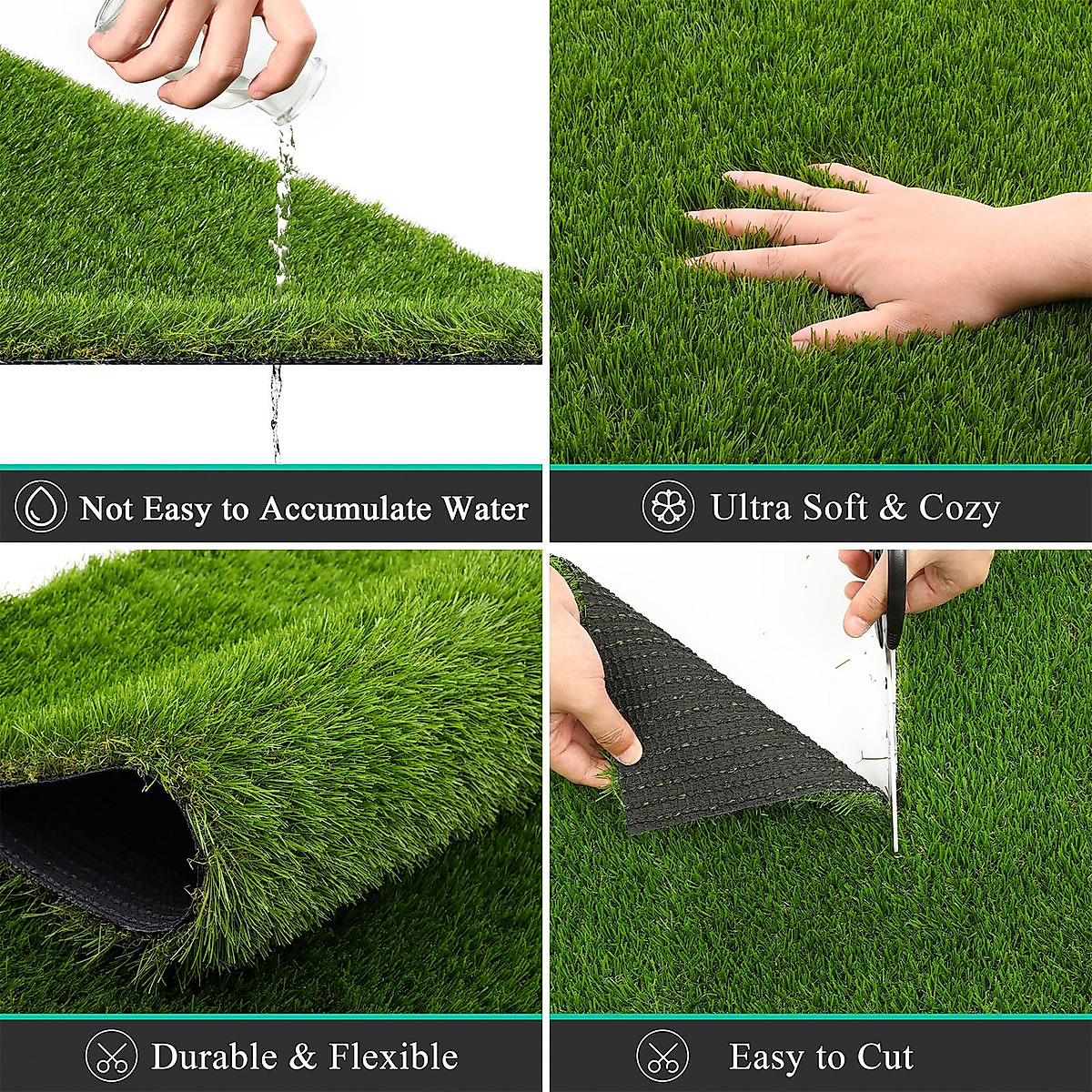 Not Easy to Accumulate Water

Ultra Soft & Cozy

Durable & Flexible

Easy to Cut