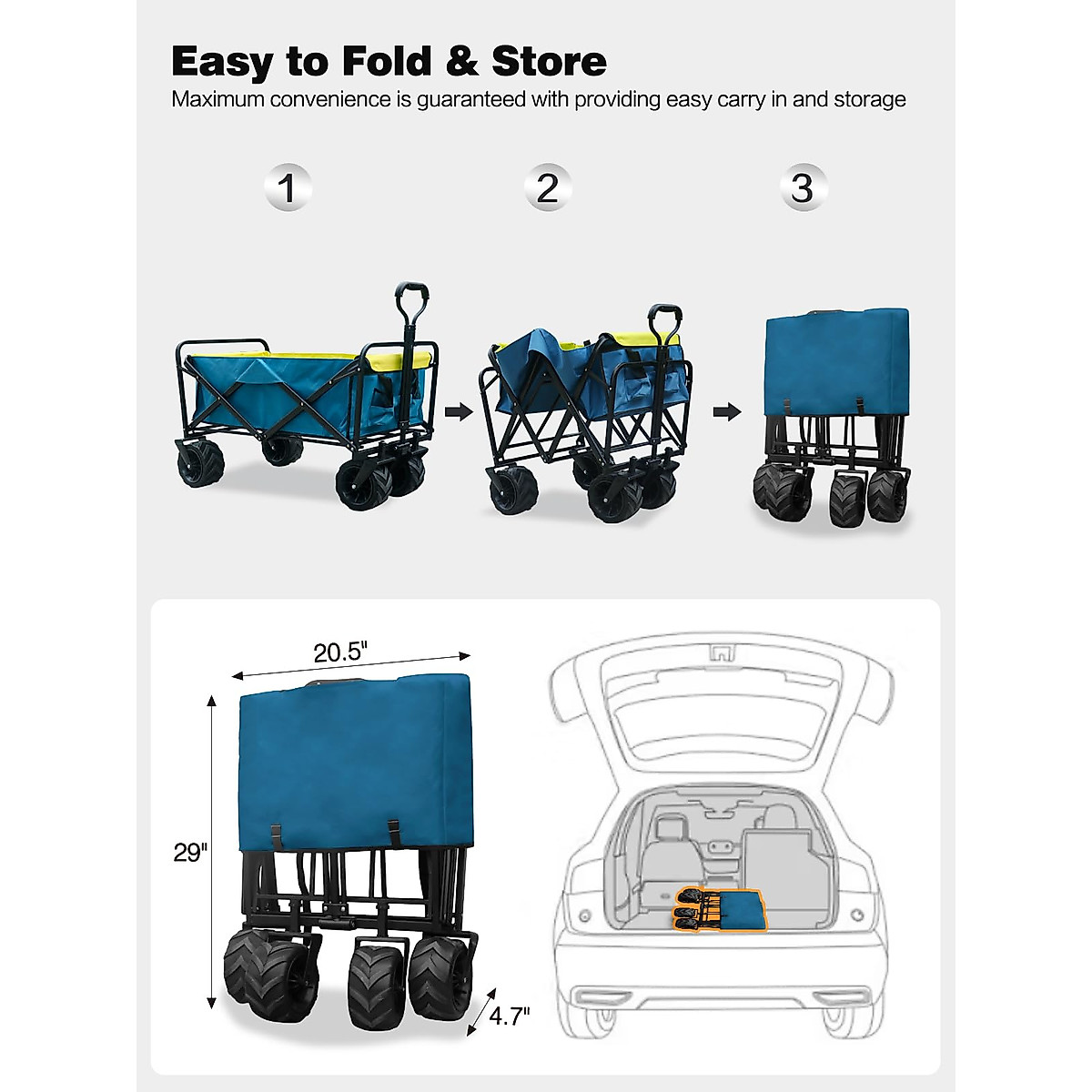 Easy to Fold & Store
Maximum convenience is guaranteed with providing easy carry in and storage

1

2

3

20.5"

29"

4.7"