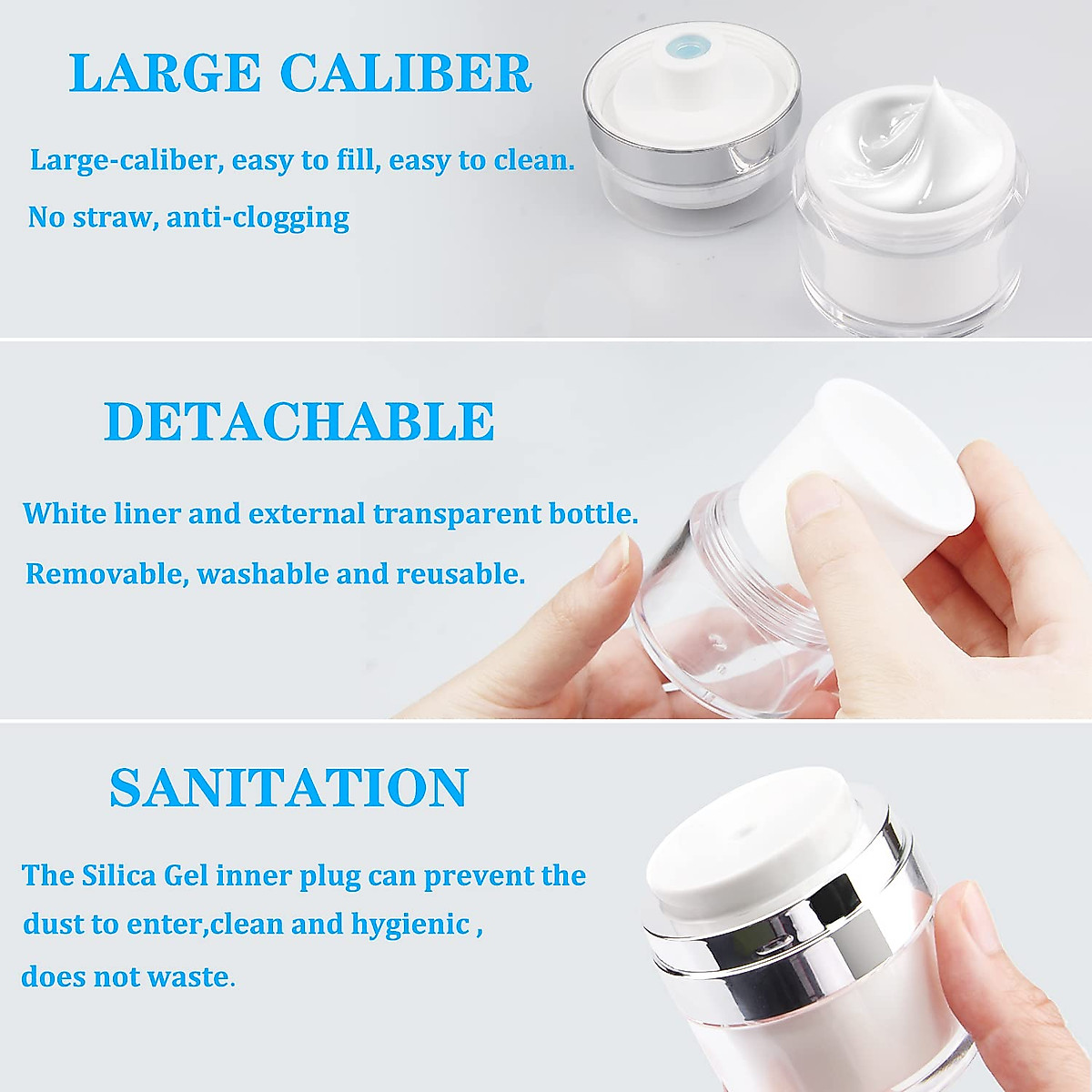 LARGE CALIBER

Large-caliber, easy to fill, easy to clean.

No straw, anti-clogging

DETACHABLE

White liner and external transparent bottle.

Removable, washable and reusable.

SANITATION

The Silica Gel inner plug can prevent the dust to enter,clean and hygienic , does not waste.