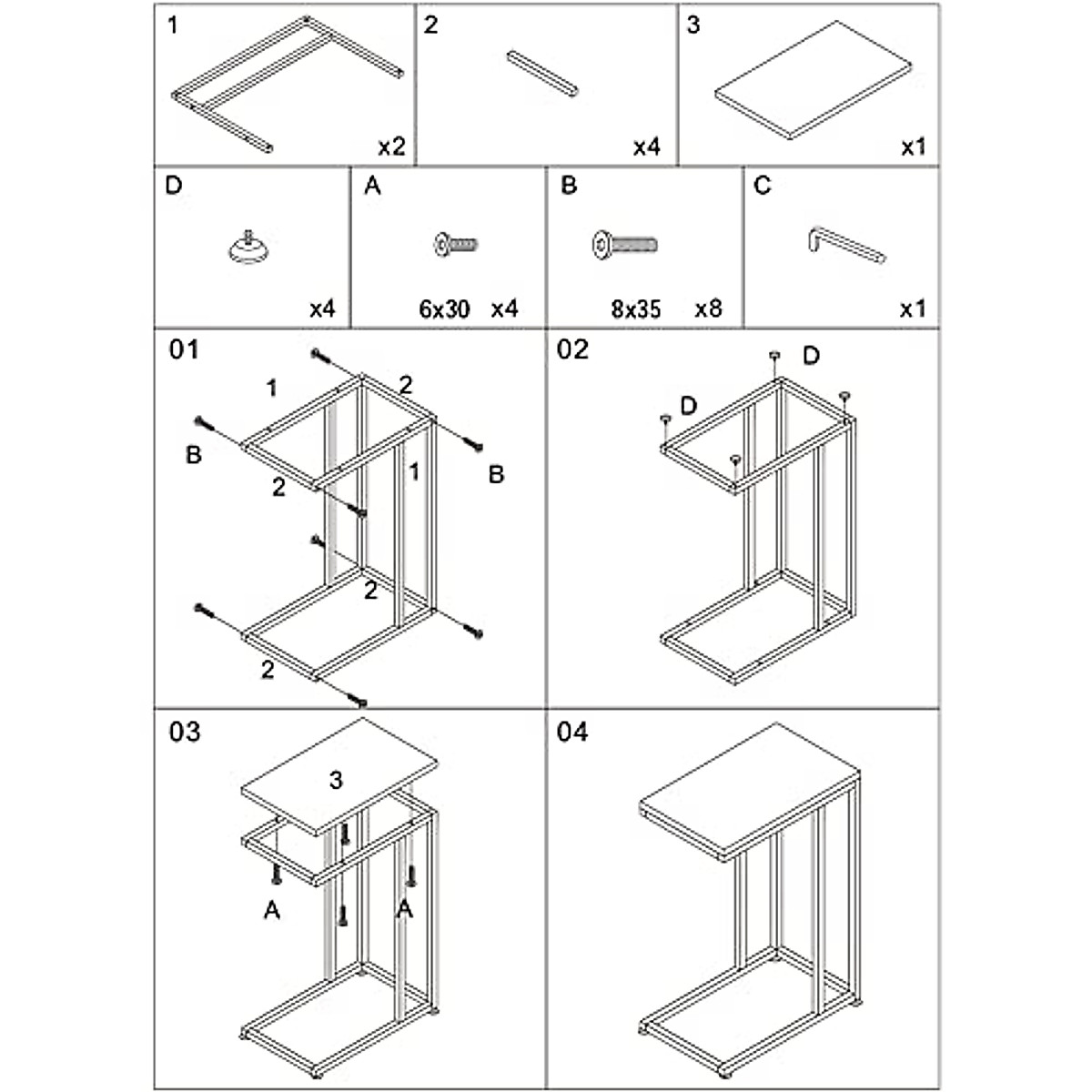 1
x2

2
x4

3
x1

D
x4

A
6x30 x4

B
8x35 x8

C
x1

01
1
2
B
2
1
B
2
2

02
D
D

03
3
A
A

04