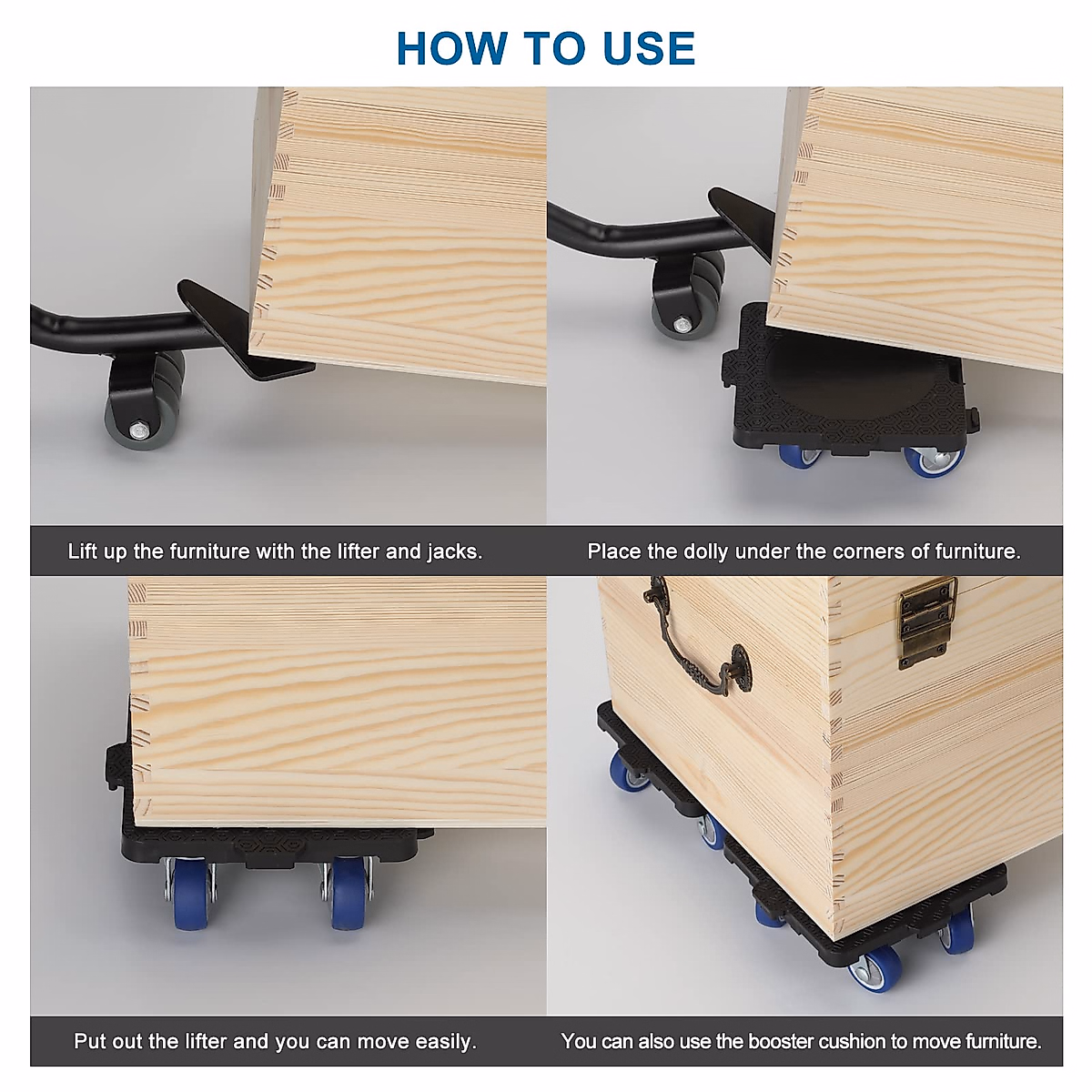 HOW TO USE

Lift up the furniture with the lifter and jacks.

Place the dolly under the corners of furniture.

Put out the lifter and you can move easily.

You can also use the booster cushion to move furniture.