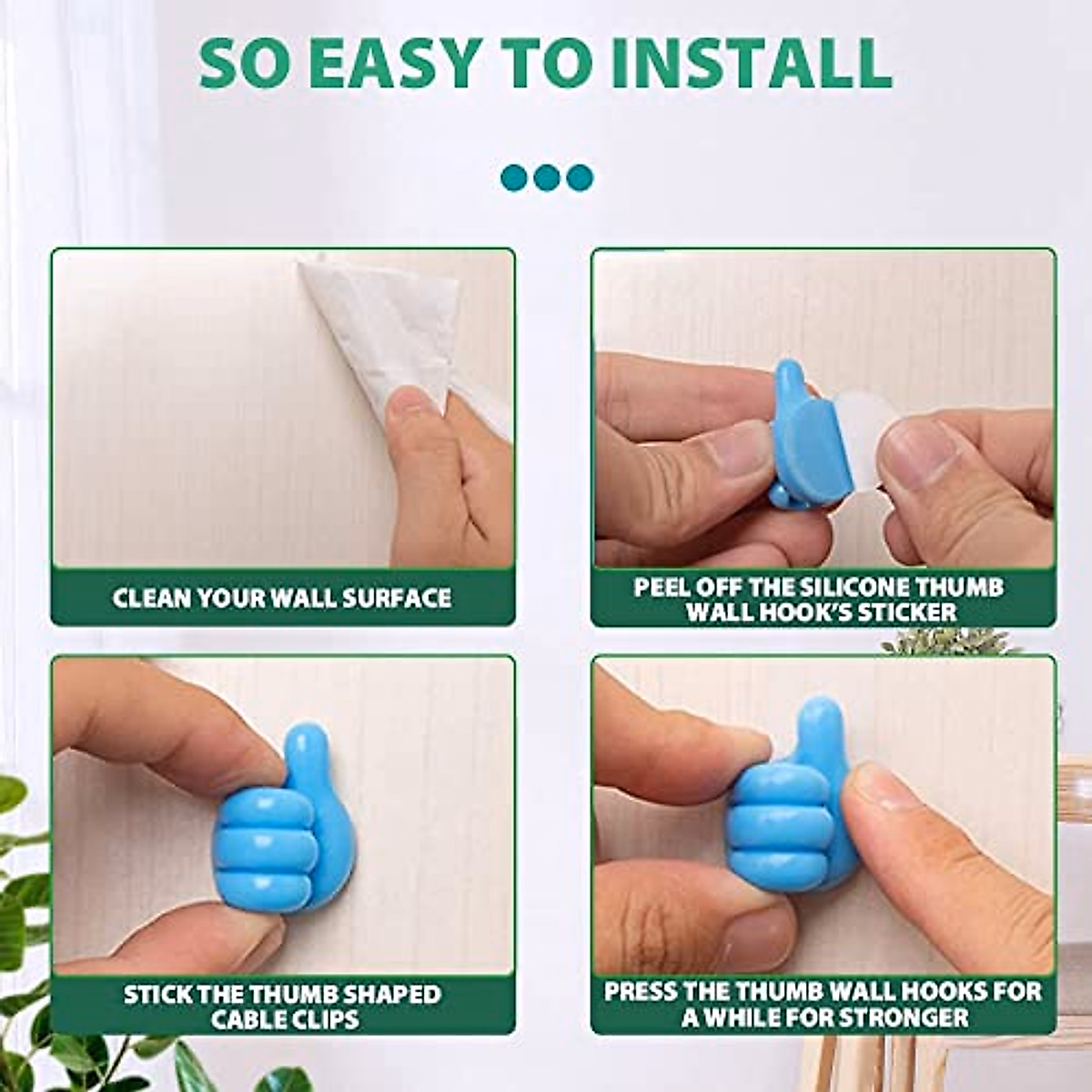 SO EASY TO INSTALL

CLEAN YOUR WALL SURFACE

PEEL OFF THE SILICONE THUMB WALL HOOK'S STICKER

STICK THE THUMB SHAPED CABLE CLIPS

PRESS THE THUMB WALL HOOKS FOR A WHILE FOR STRONGER