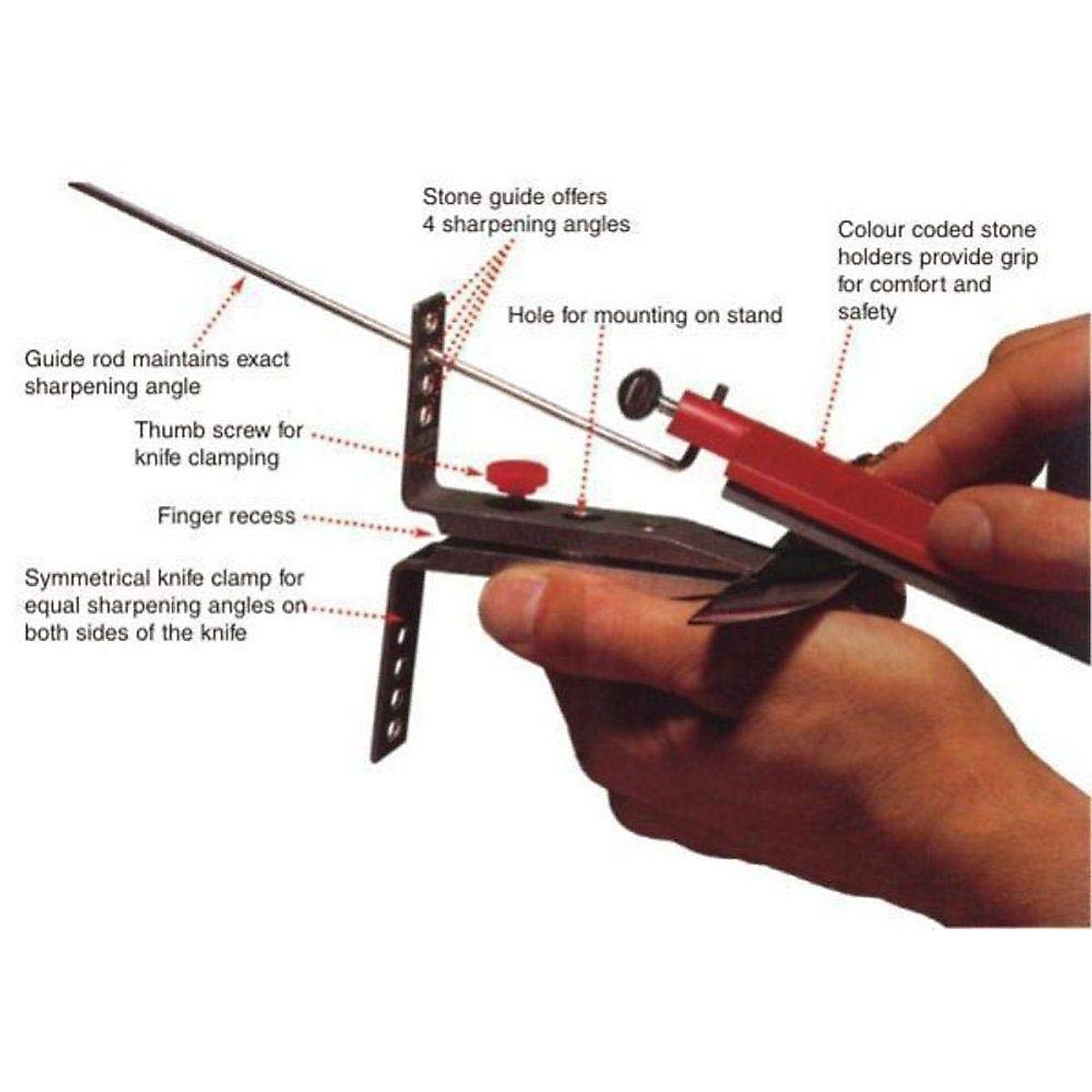 Stone guide offers 4 sharpening angles

Colour coded stone holders provide grip for comfort and safety

Hole for mounting on stand

Guide rod maintains exact sharpening angle

Thumb screw for knife clamping

Finger recess

Symmetrical knife clamp for equal sharpening angles on both sides of the knife