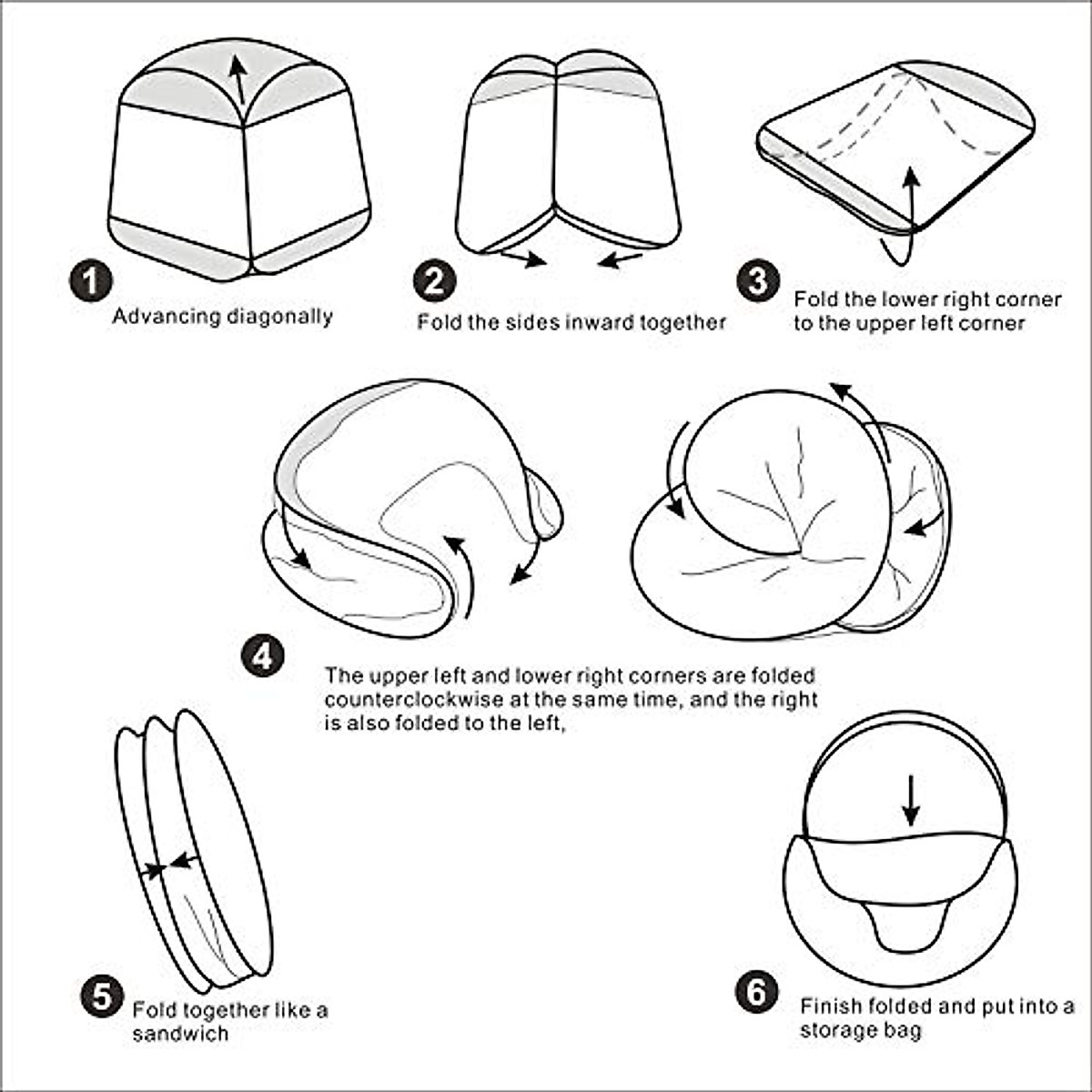 1
Advancing diagonally

2
Fold the sides inward together

3
Fold the lower right corner to the upper left corner

4
The upper left and lower right corners are folded counterclockwise at the same time, and the right is also folded to the left,

5
Fold together like a sandwich

6
Finish folded and put into a storage bag