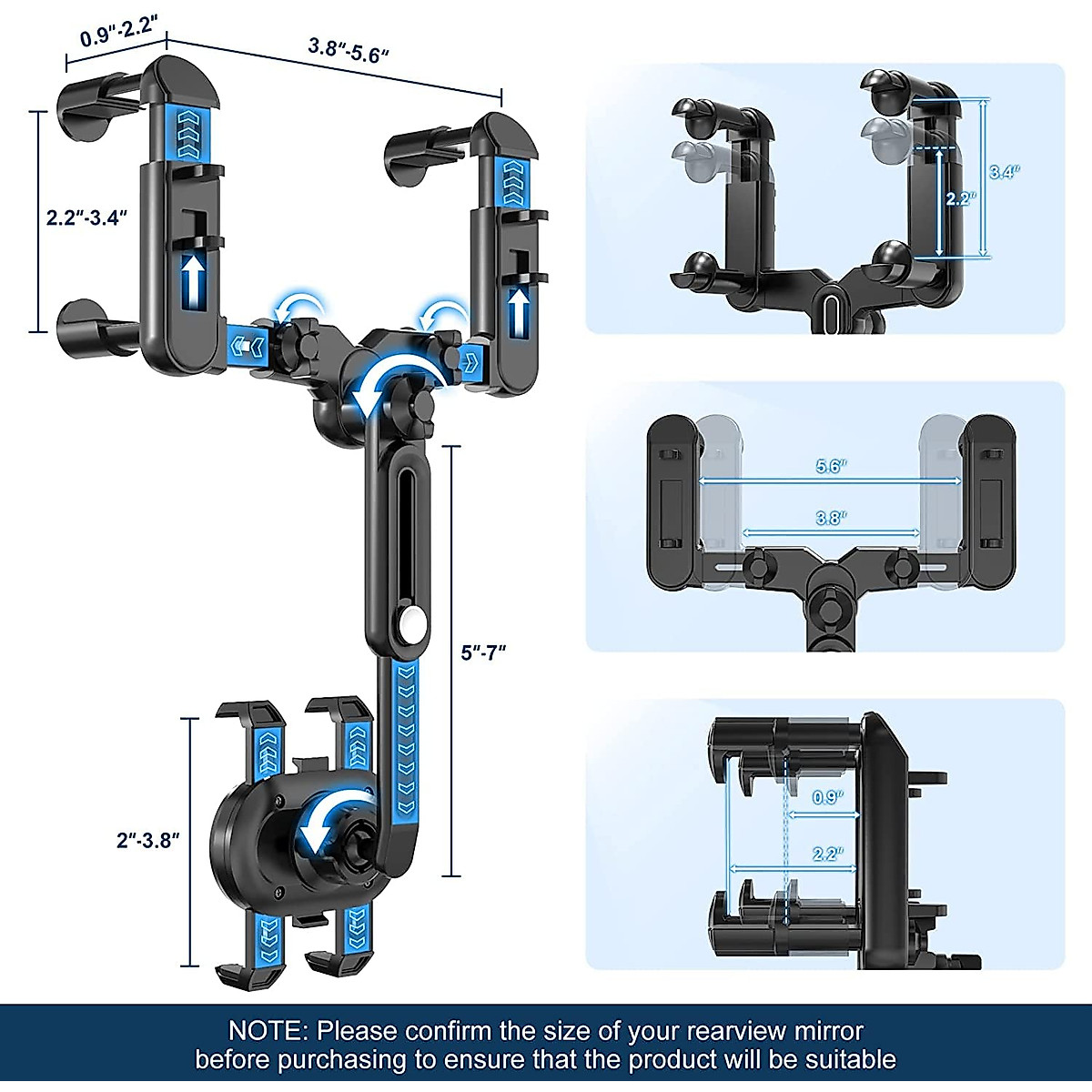 0.9"-2.2"

3.8"-5.6"

2.2"-3.4"

5"-7"

2"-3.8"

3.4"

2.2"

5.6"

3.8"

0.9"

2.2"

NOTE: Please confirm the size of your rearview mirror before purchasing to ensure that the product will be suitable