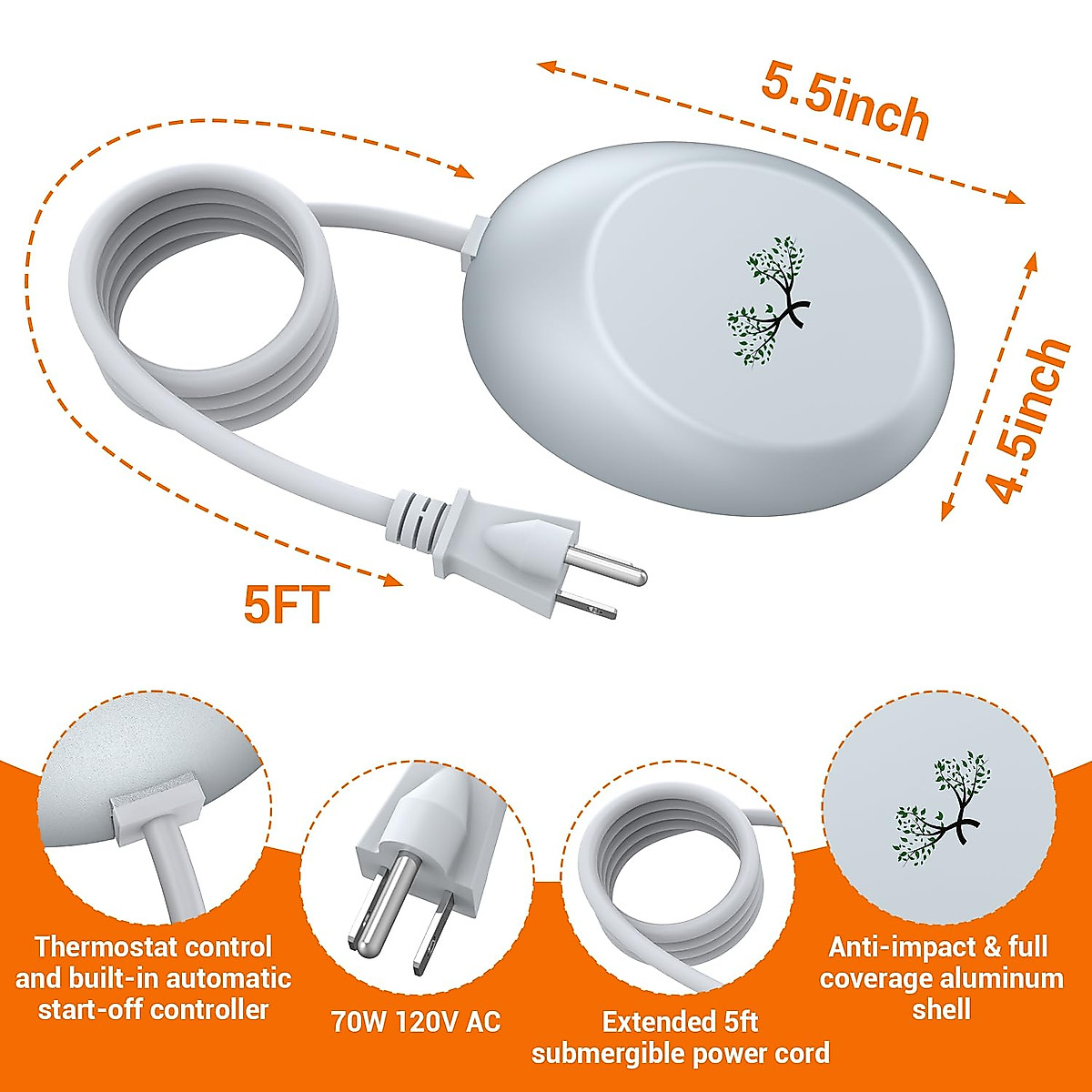 5.5inch

4.5inch

5FT

Thermostat control and built-in automatic start-off controller

70W 120V AC

Extended 5ft submergible power cord

Anti-impact & full coverage aluminum shell