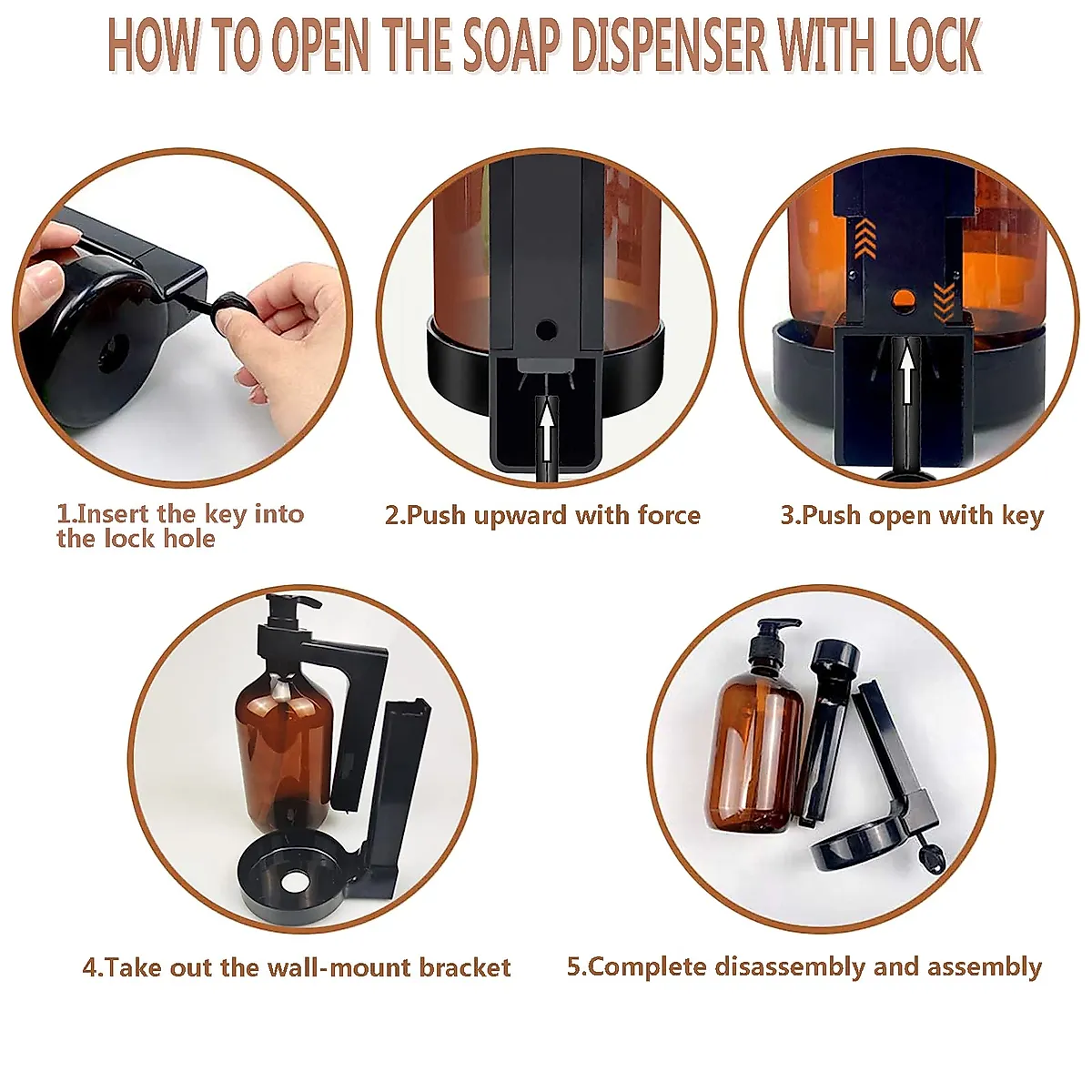 HOW TO OPEN THE SOAP DISPENSER WITH LOCK

1.Insert the key into the lock hole

2.Push upward with force

3.Push open with key

4.Take out the wall-mount bracket

5.Complete disassembly and assembly