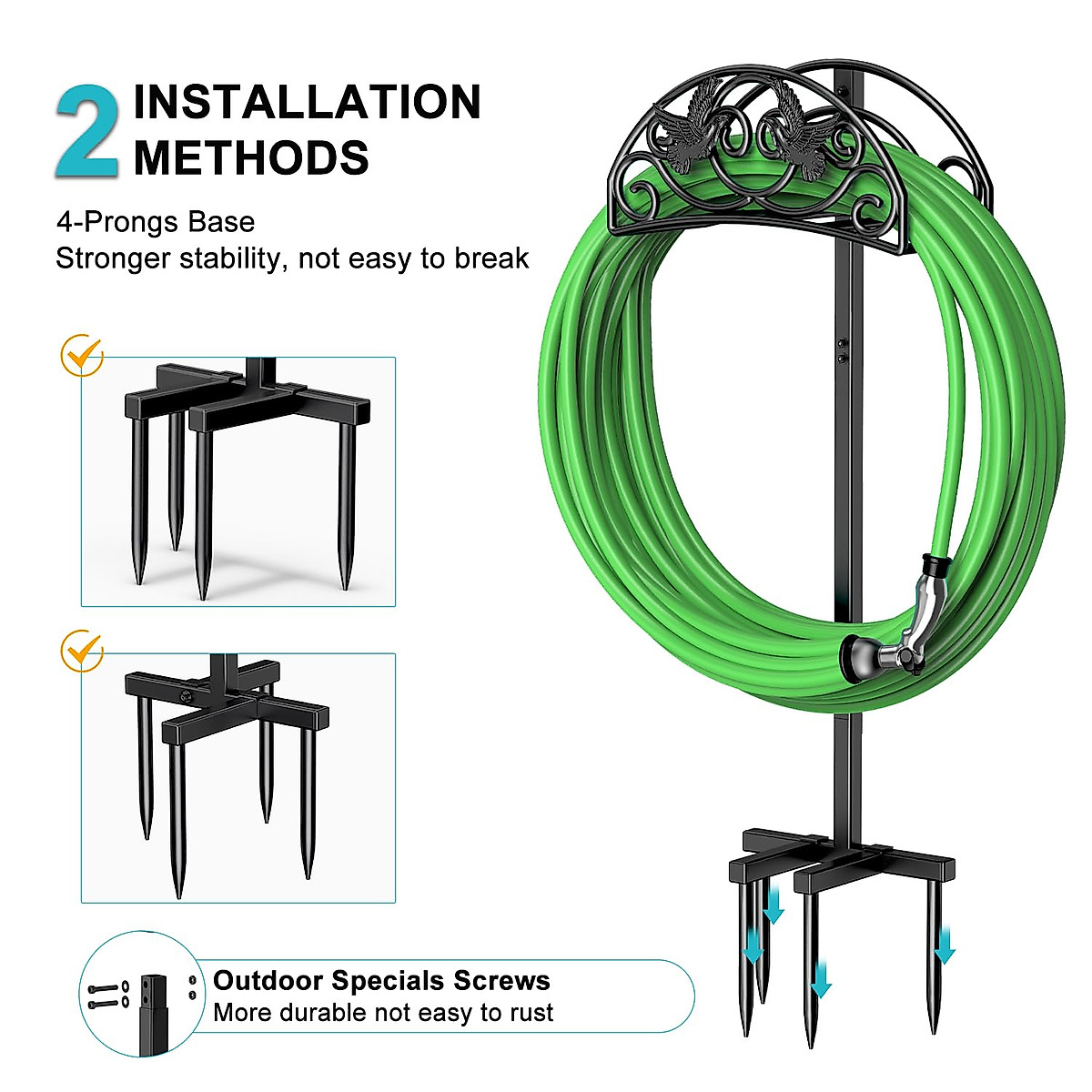 2 INSTALLATION METHODS

4-Prongs Base
Stronger stability, not easy to break

Outdoor Specials Screws
More durable not easy to rust