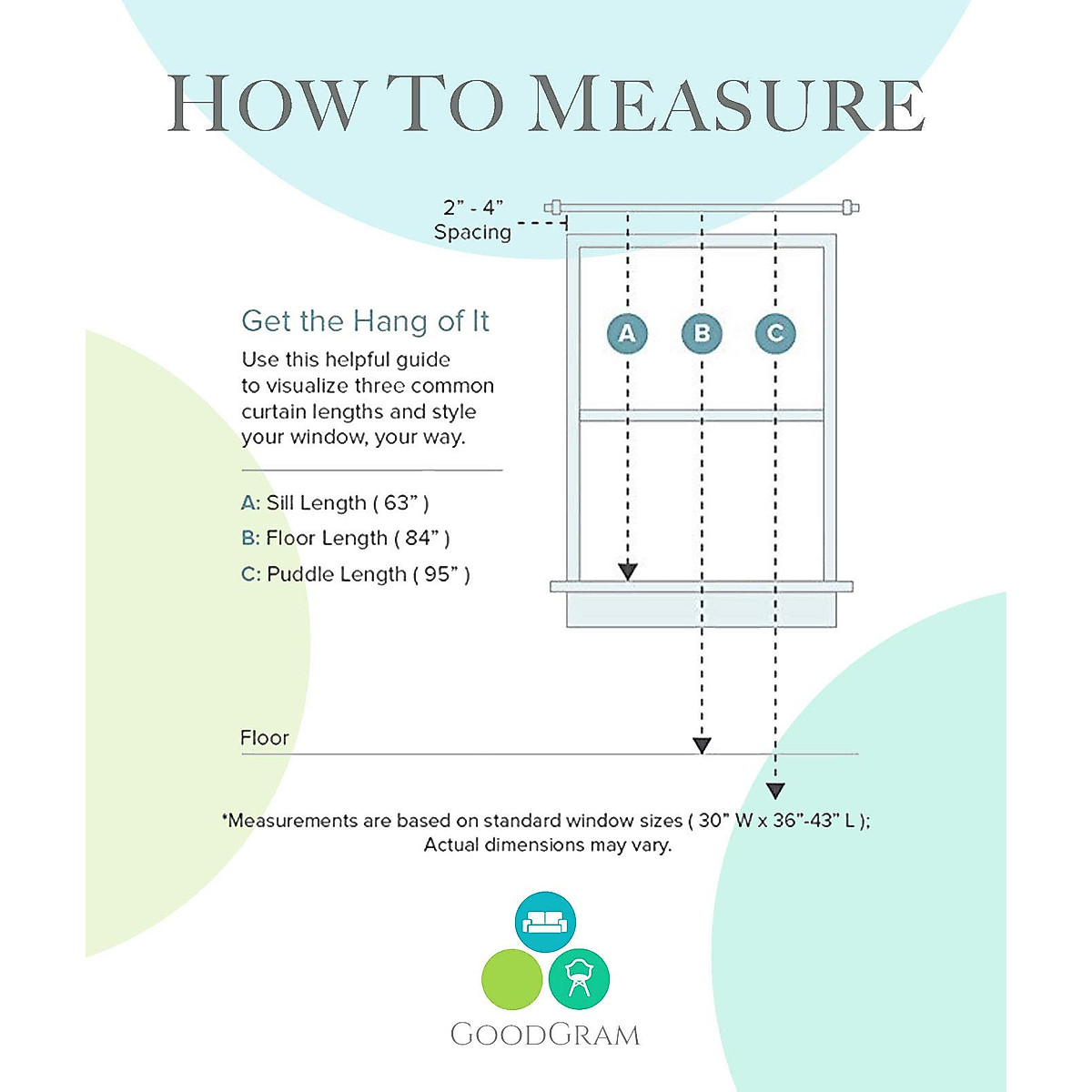 HOW TO MEASURE

2" - 4"
Spacing

Get the Hang of It

Use this helpful guide to visualize three common curtain lengths and style your window, your way.

A: Sill Length ( 63" )

B: Floor Length ( 84" )

C: Puddle Length ( 95" )

A B C

Floor

*Measurements are based on standard window sizes ( 30" W x 36"-43" L ); Actual dimensions may vary.

GOODGRAM