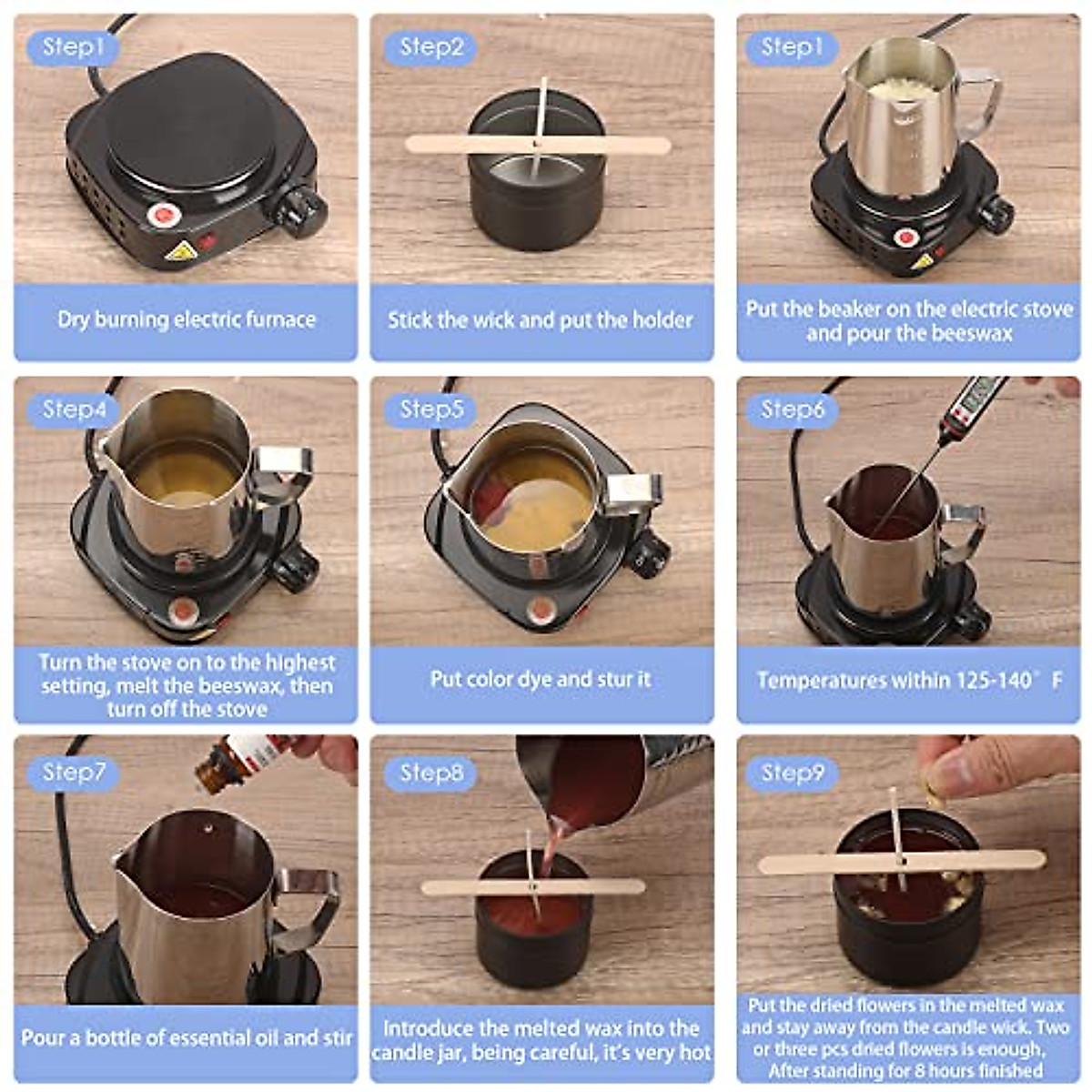 Step1

Dry burning electric furnace

Step2

Stick the wick and put the holder

Step1

Put the beaker on the electric stove and pour the beeswax

Step4

Turn the stove on to the highest setting, melt the beeswax, then turn off the stove

Step5

Put color dye and stur it

Step6

Temperatures within 125-140° F

Step7

Pour a bottle of essential oil and stir

Step8

Introduce the melted wax into the candle jar, being careful, it's very hot

Step9

Put the dried flowers in the melted wax and stay away from the candle wick. Two or three pcs dried flowers is enough, After standing for 8 hours finished