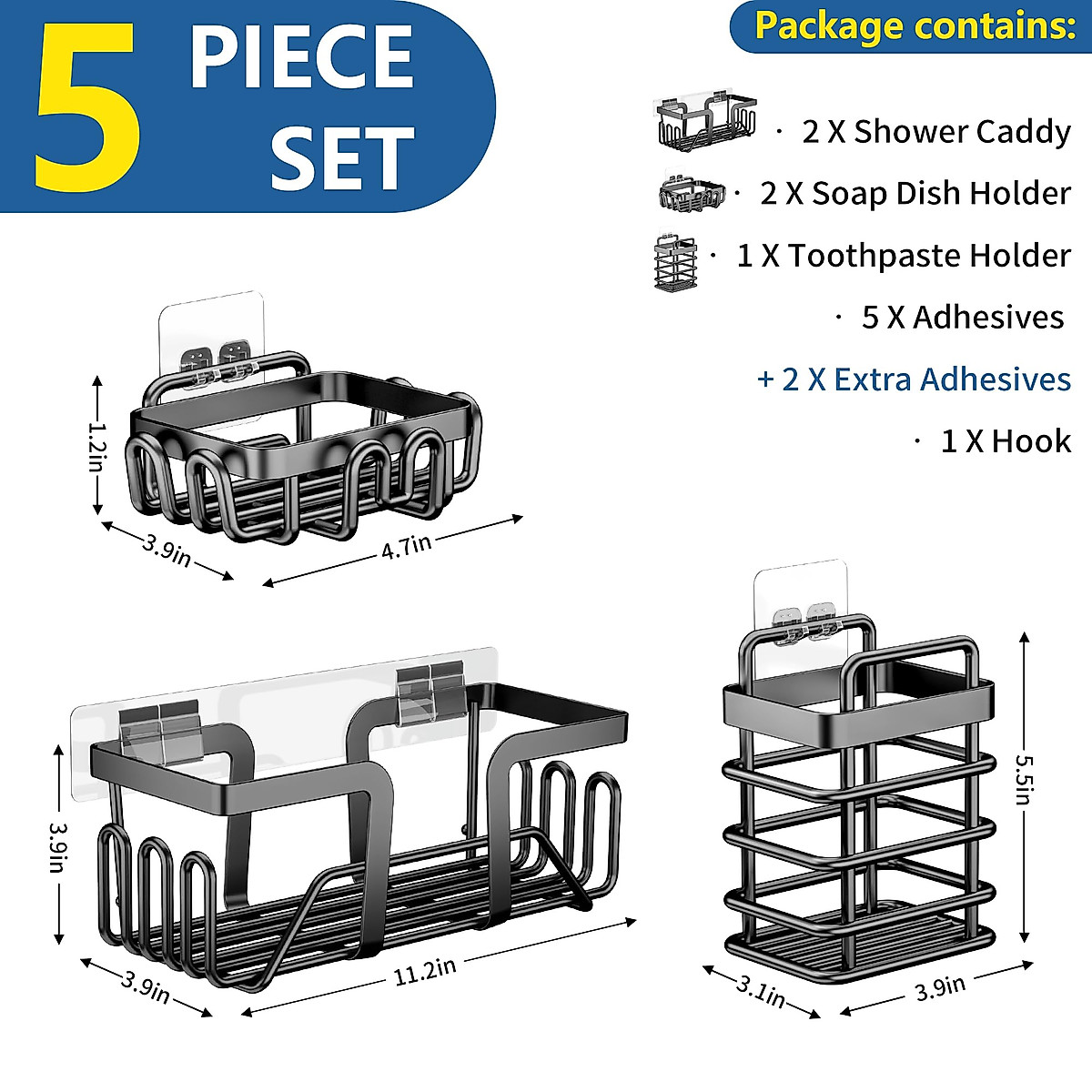 5 PIECE SET

Package contains:

· 2 X Shower Caddy
· 2 X Soap Dish Holder
· 1 X Toothpaste Holder
· 5 X Adhesives
+ 2 X Extra Adhesives
· 1 X Hook

1.2in
3.9in
4.7in

3.9in
3.9in
11.2in

5.5in
3.1in
3.9in