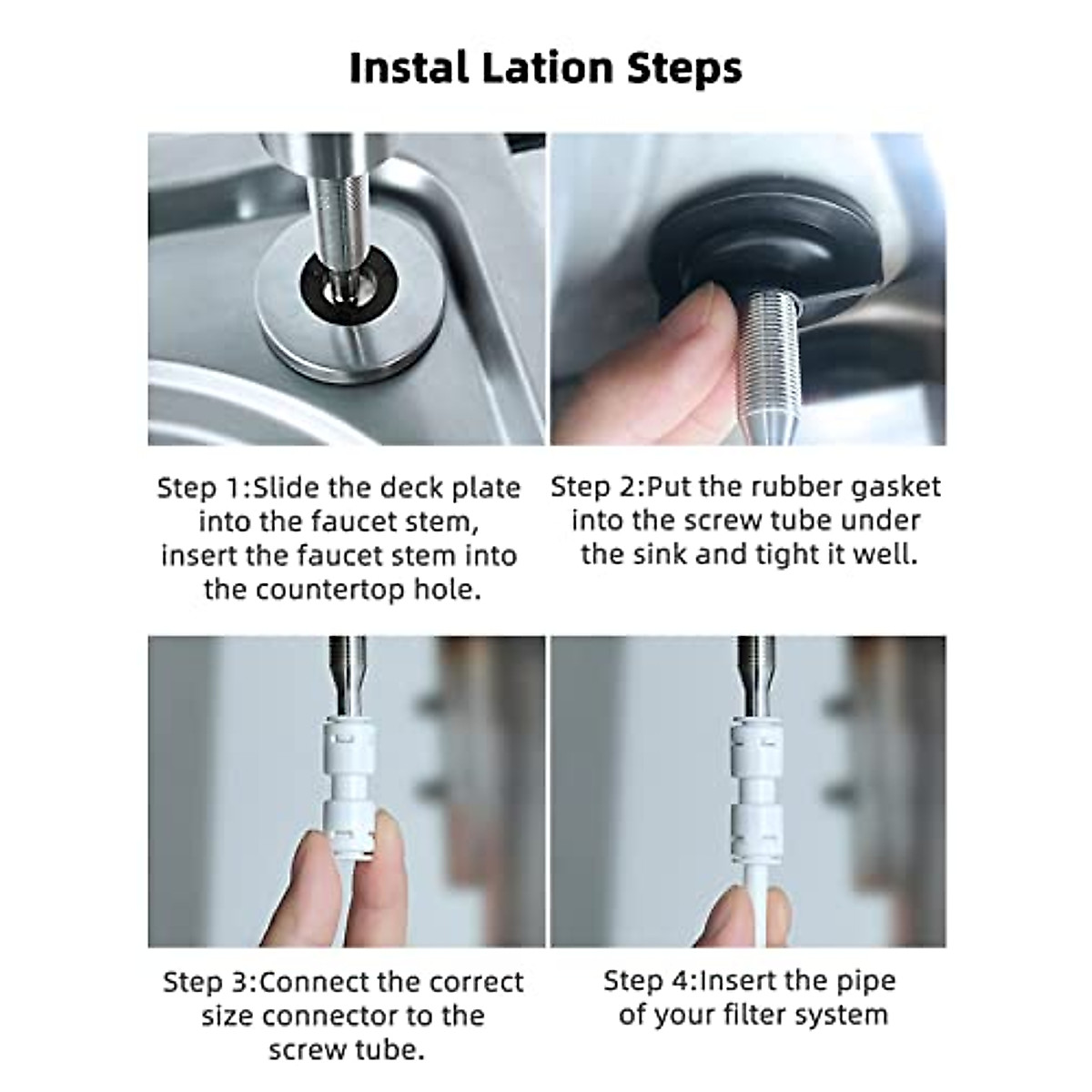 Instal Lation Steps

Step 1:Slide the deck plate into the faucet stem, insert the faucet stem into the countertop hole.

Step 2:Put the rubber gasket into the screw tube under the sink and tight it well.

Step 3:Connect the correct size connector to the screw tube.

Step 4:Insert the pipe of your filter system