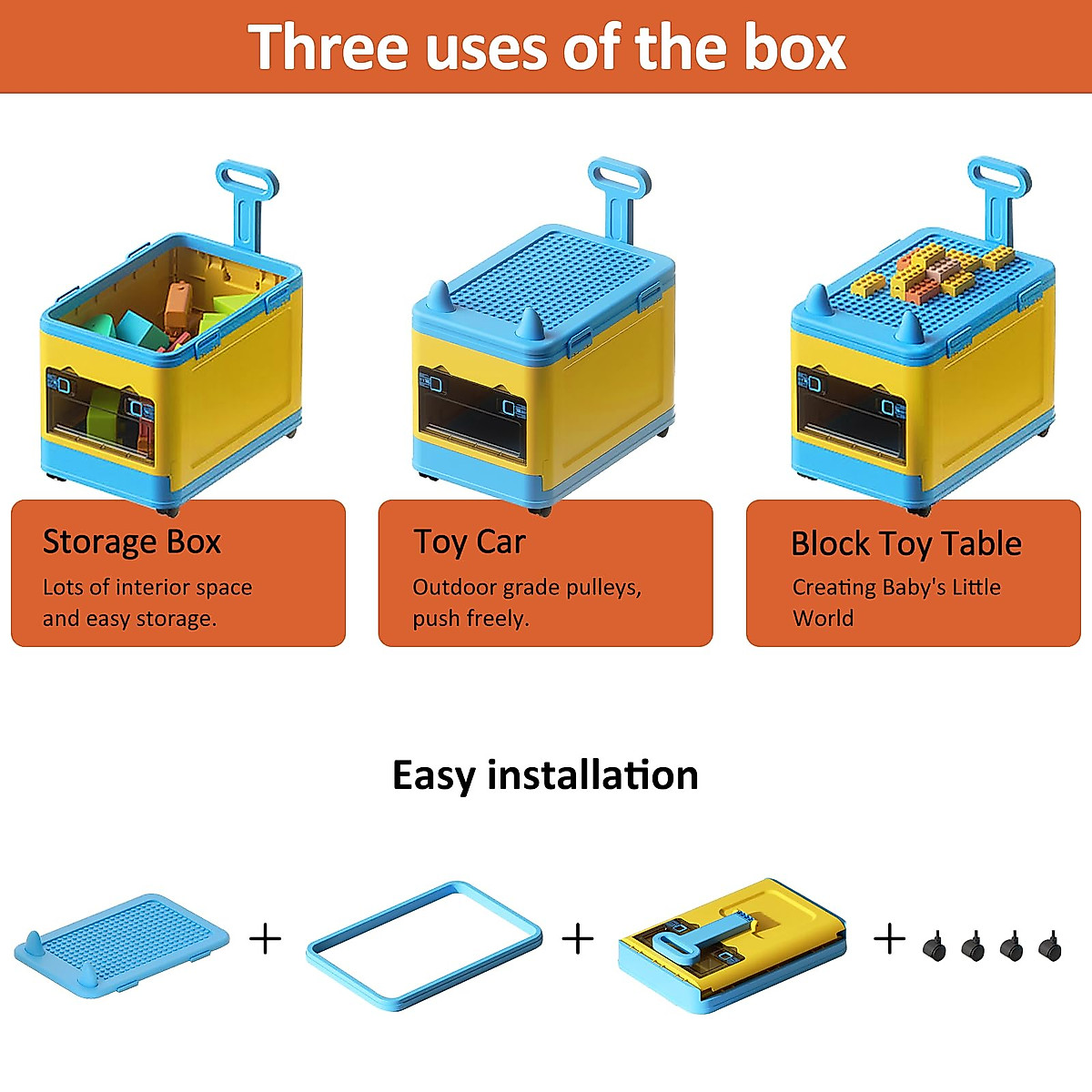 Three uses of the box

Storage Box
Lots of interior space and easy storage.

Toy Car
Outdoor grade pulleys, push freely.

Block Toy Table
Creating Baby's Little World

Easy installation

+ + +