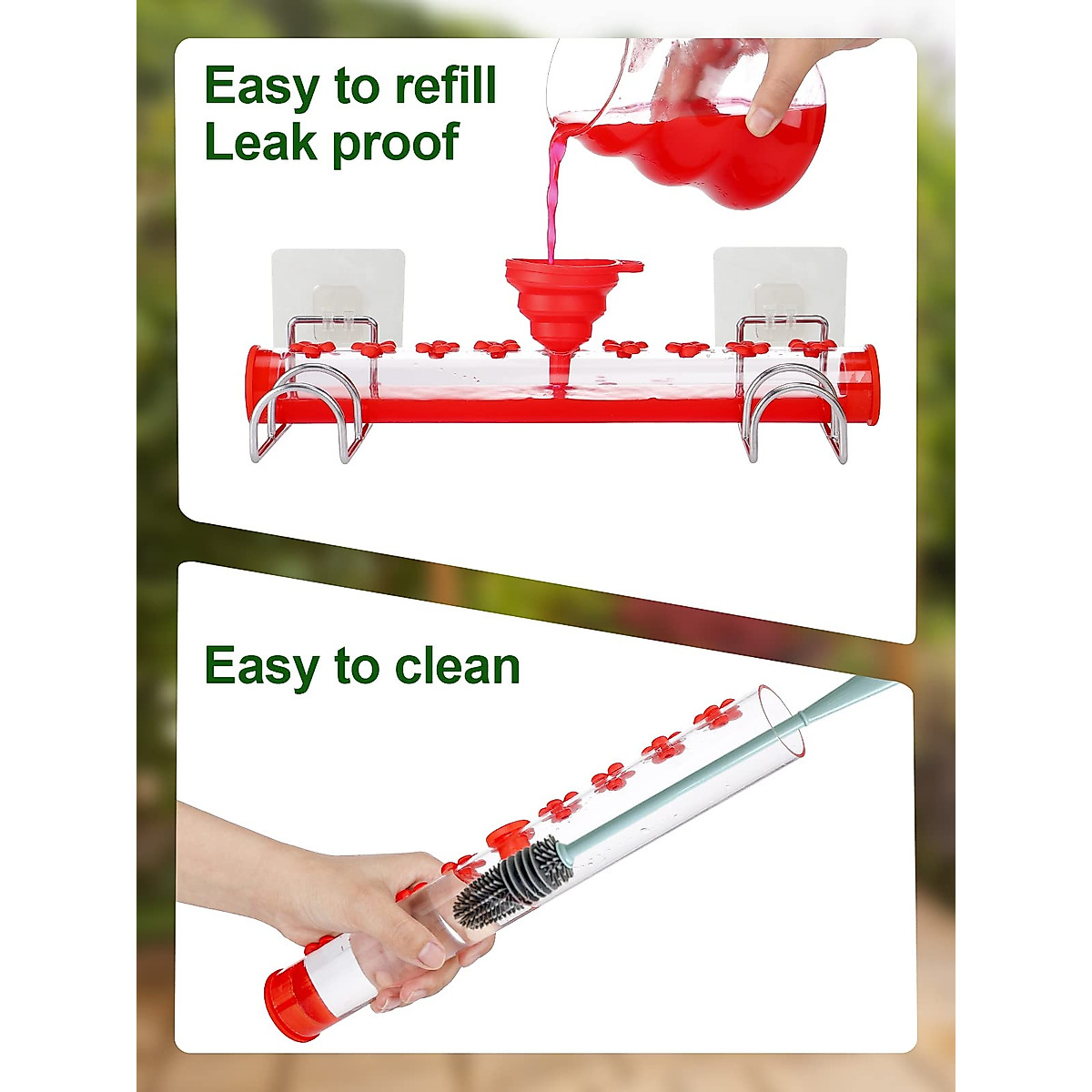 Easy to refill
Leak proof

Easy to clean