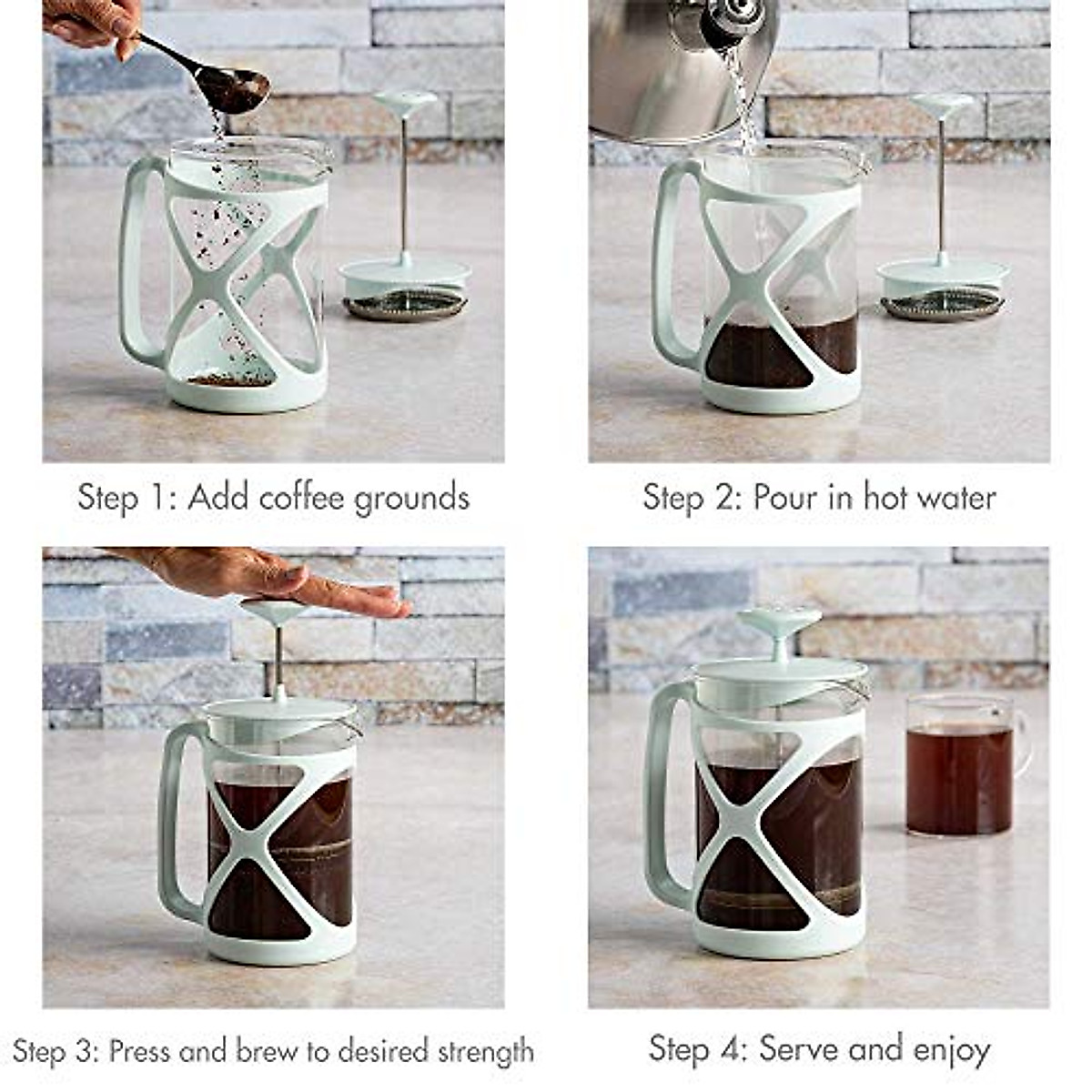 Step 1: Add coffee grounds

Step 2: Pour in hot water

Step 3: Press and brew to desired strength

Step 4: Serve and enjoy