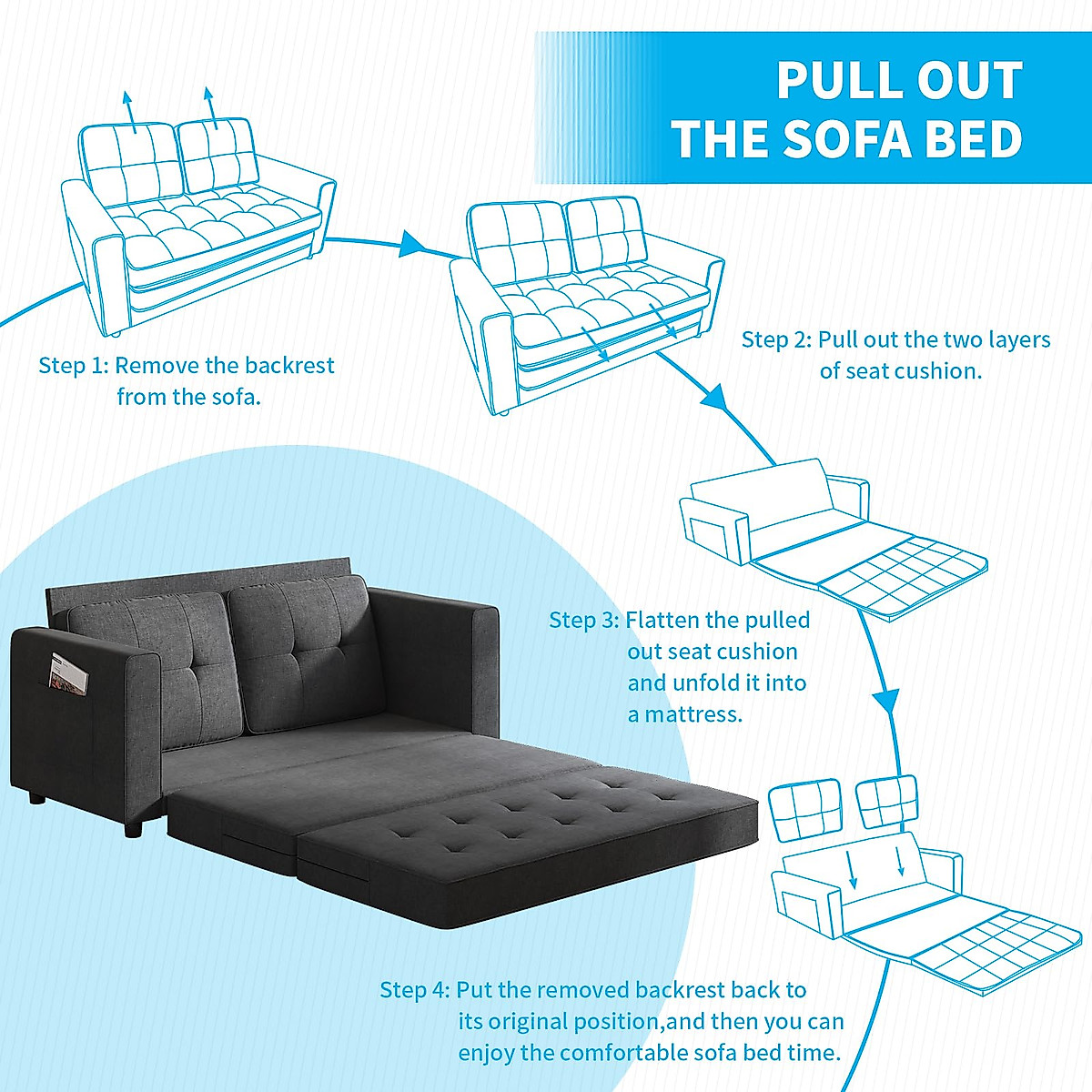 PULL OUT THE SOFA BED

Step 1: Remove the backrest from the sofa.

Step 2: Pull out the two layers of seat cushion.

Step 3: Flatten the pulled out seat cushion and unfold it into a mattress.

Step 4: Put the removed backrest back to its original position,and then you can enjoy the comfortable sofa bed time.