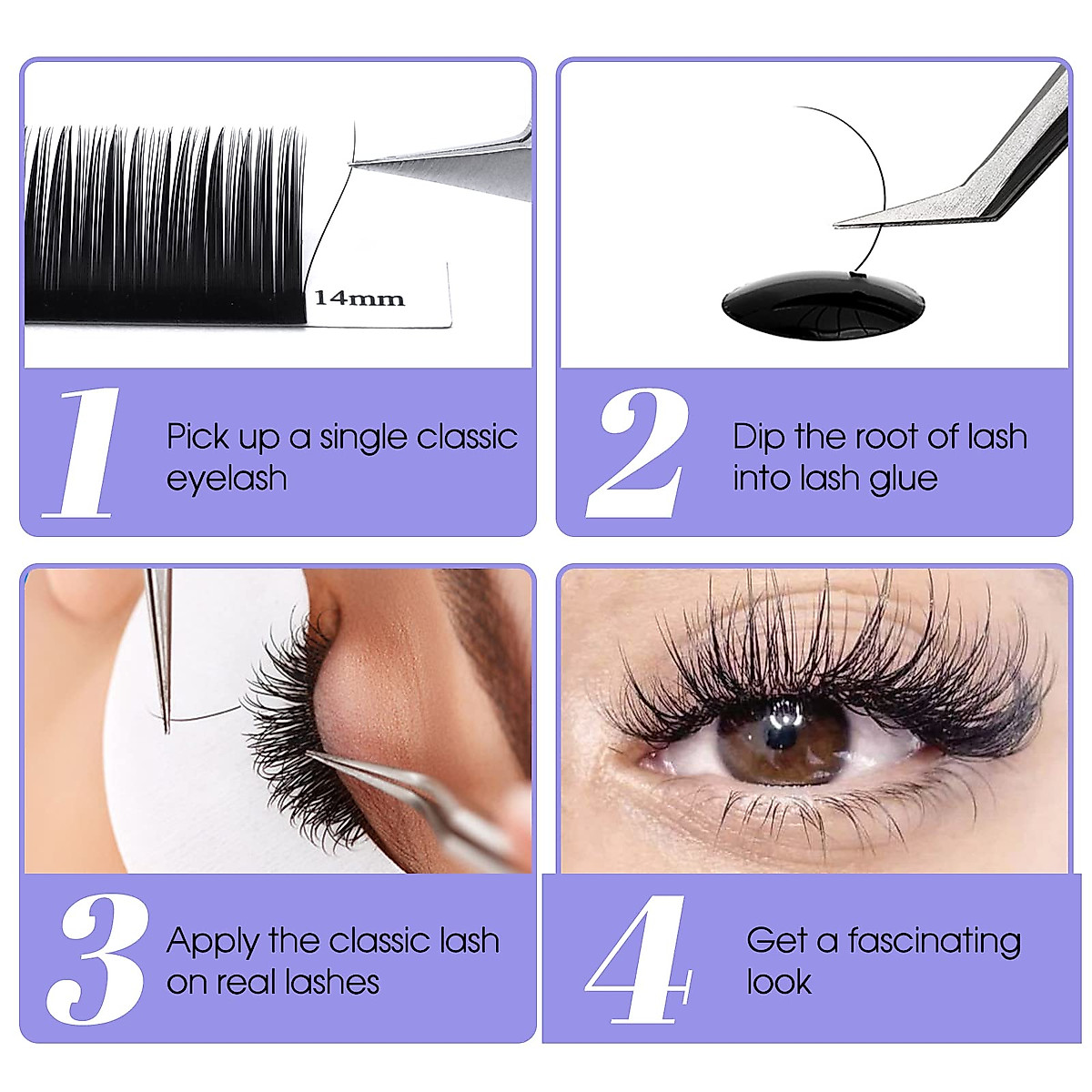 14mm

1 Pick up a single classic eyelash

2 Dip the root of lash into lash glue

3 Apply the classic lash on real lashes

4 Get a fascinating look