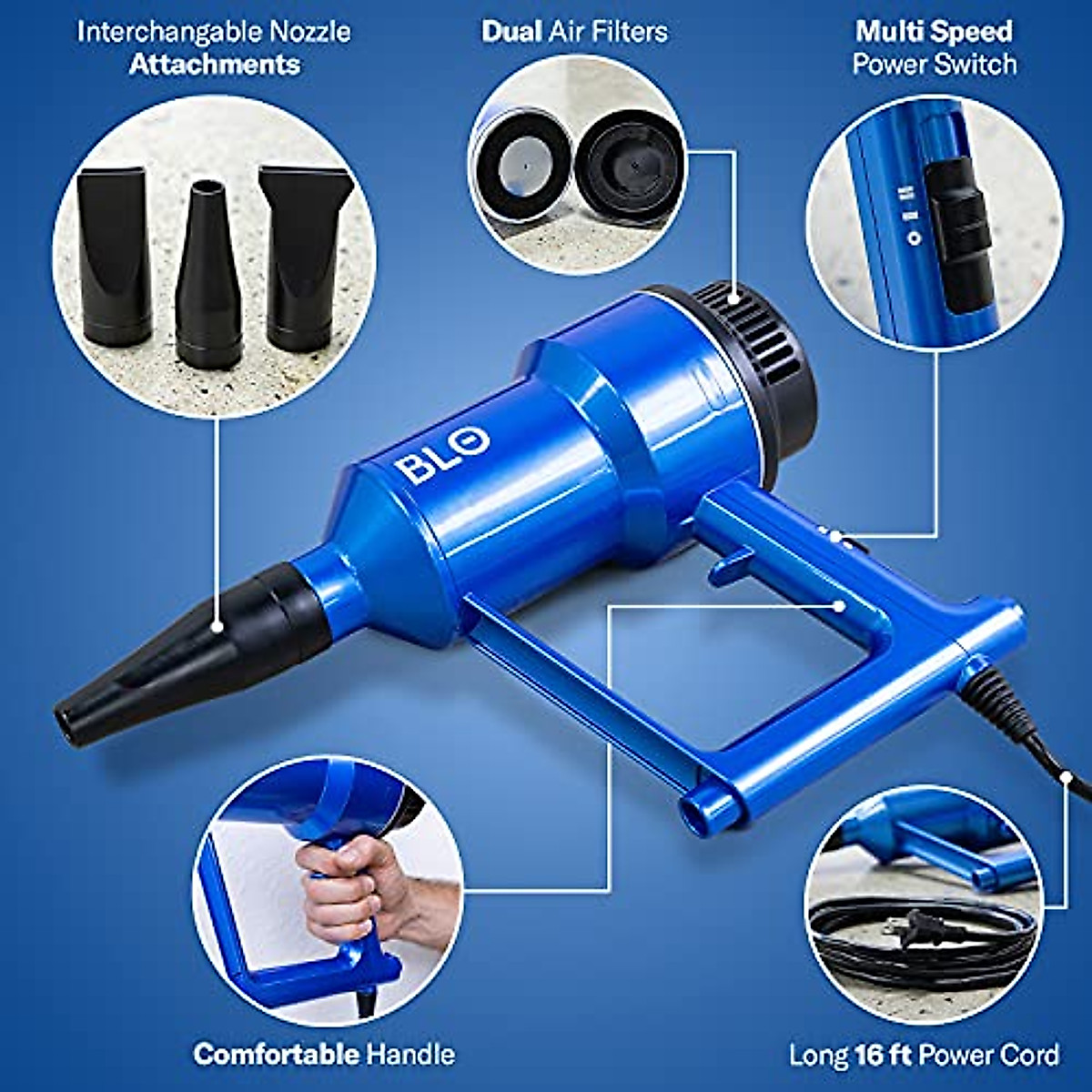 Interchangable Nozzle Attachments

Dual Air Filters

Multi Speed Power Switch

BLO

Comfortable Handle

Long 16 ft Power Cord