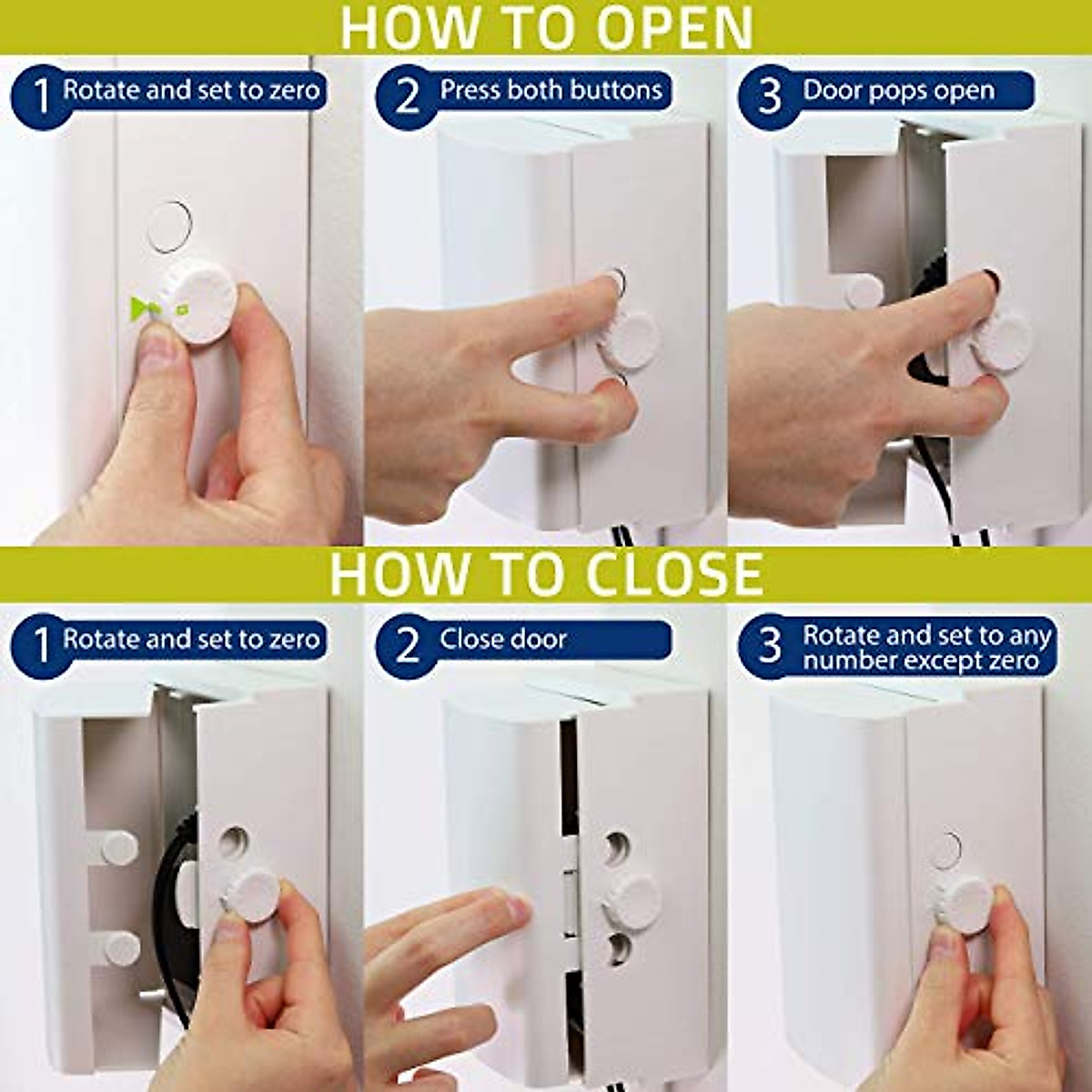 HOW TO OPEN

1 Rotate and set to zero

2 Press both buttons

3 Door pops open

HOW TO CLOSE

1 Rotate and set to zero

2 Close door

3 Rotate and set to any number except zero