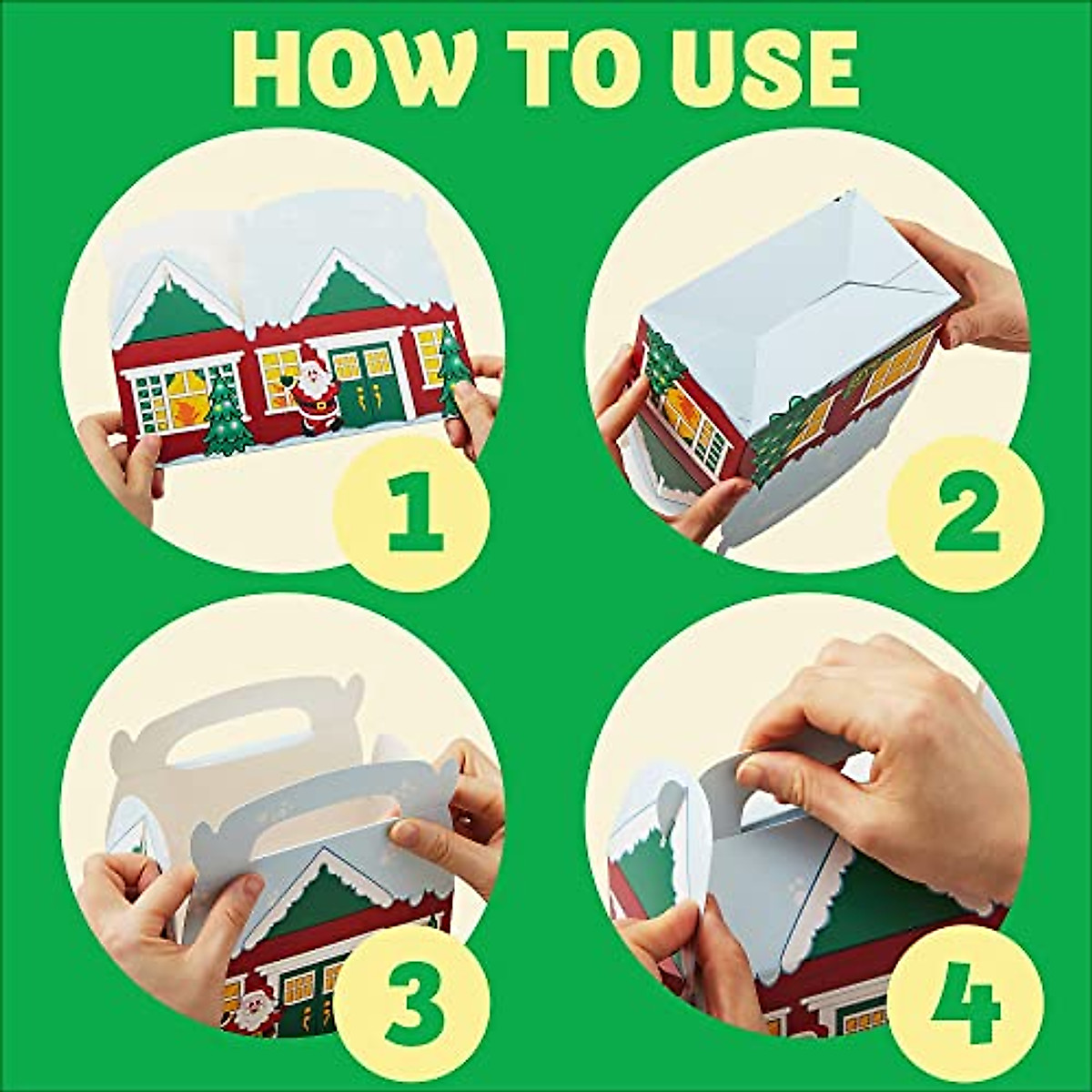 HOW TO USE

1

2

3

4