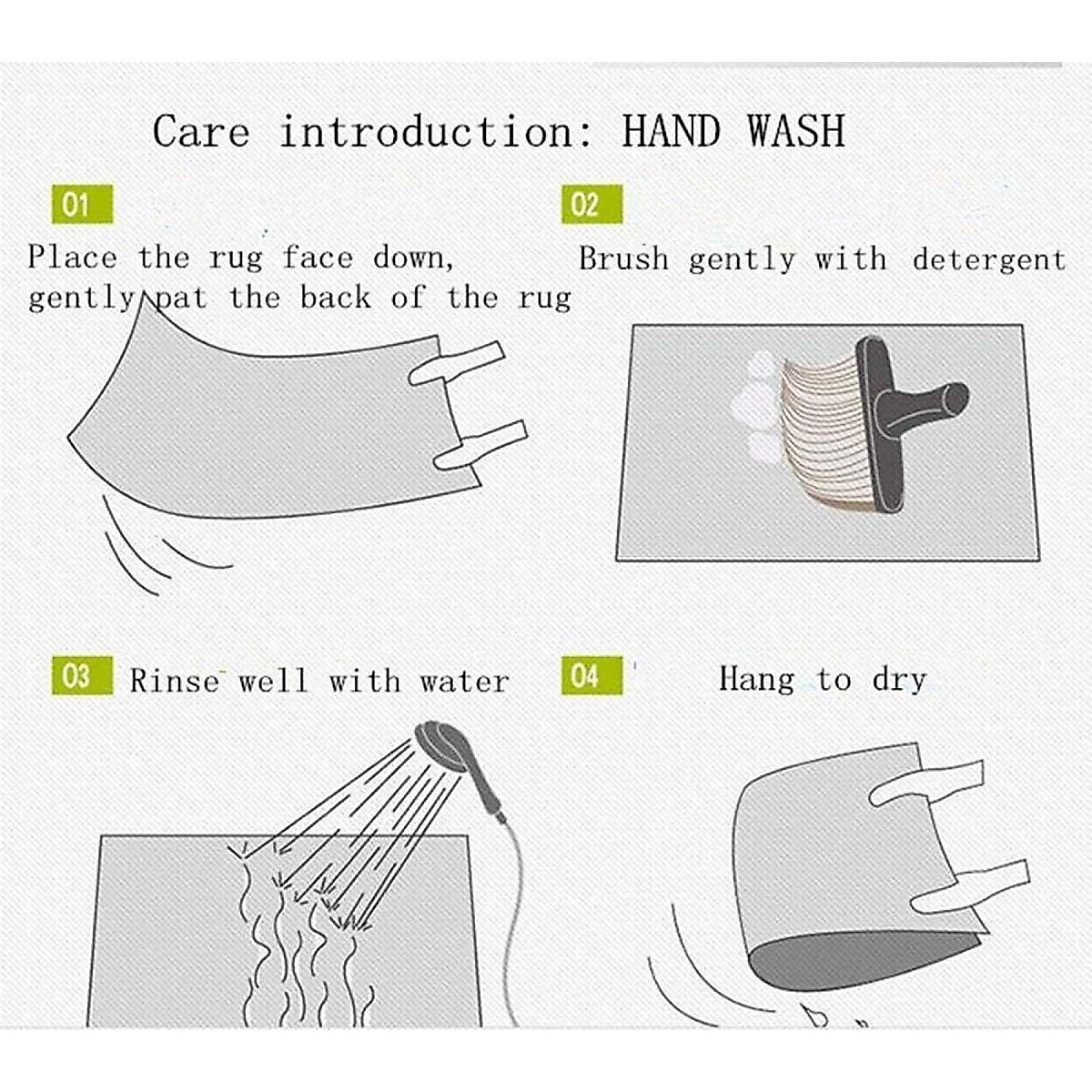 Care introduction: HAND WASH

01

Place the rug face down, gently pat the back of the rug

02

Brush gently with detergent

03 Rinse well with water

04 Hang to dry