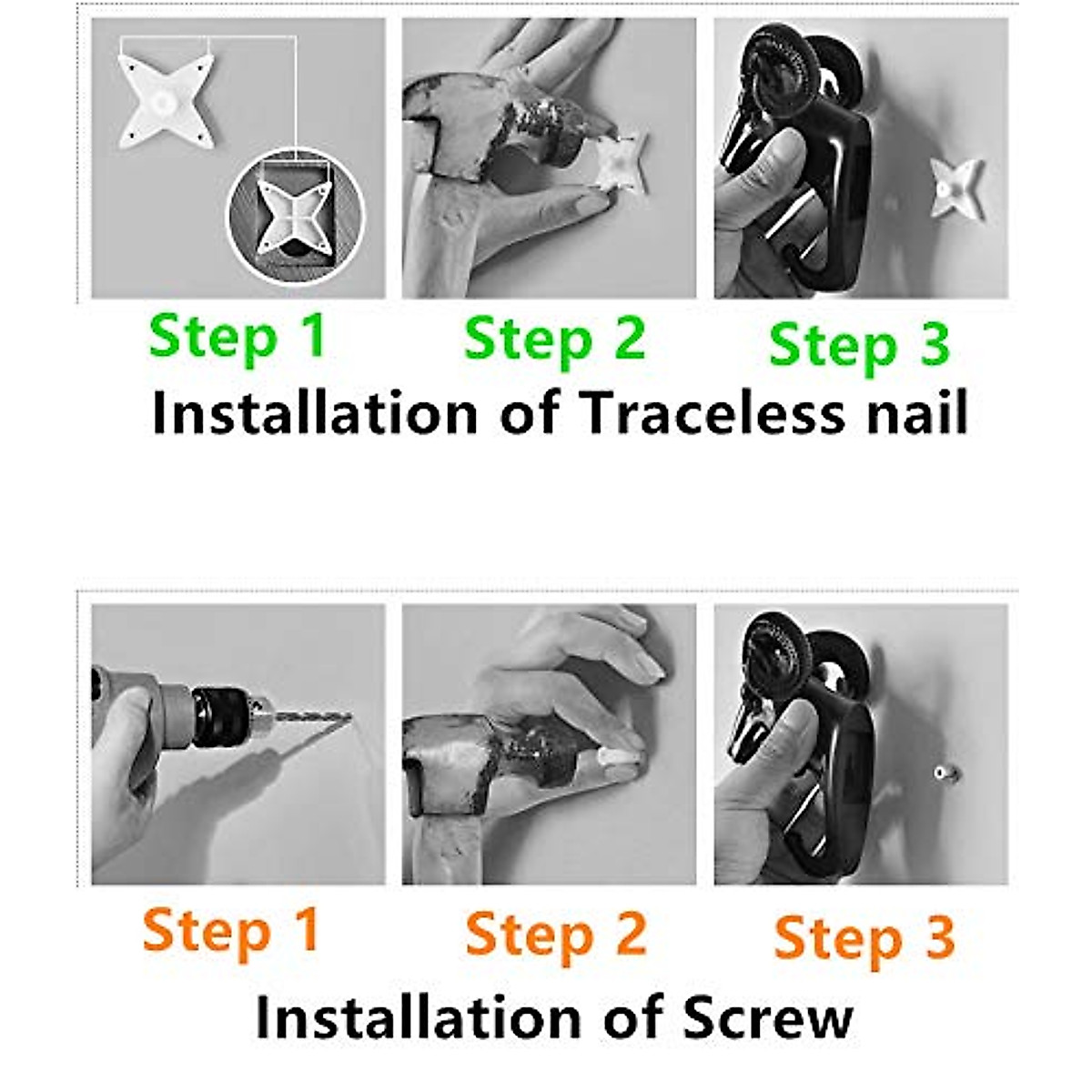 Step 1 Step 2 Step 3

Installation of Traceless nail

Step 1 Step 2 Step 3

Installation of Screw