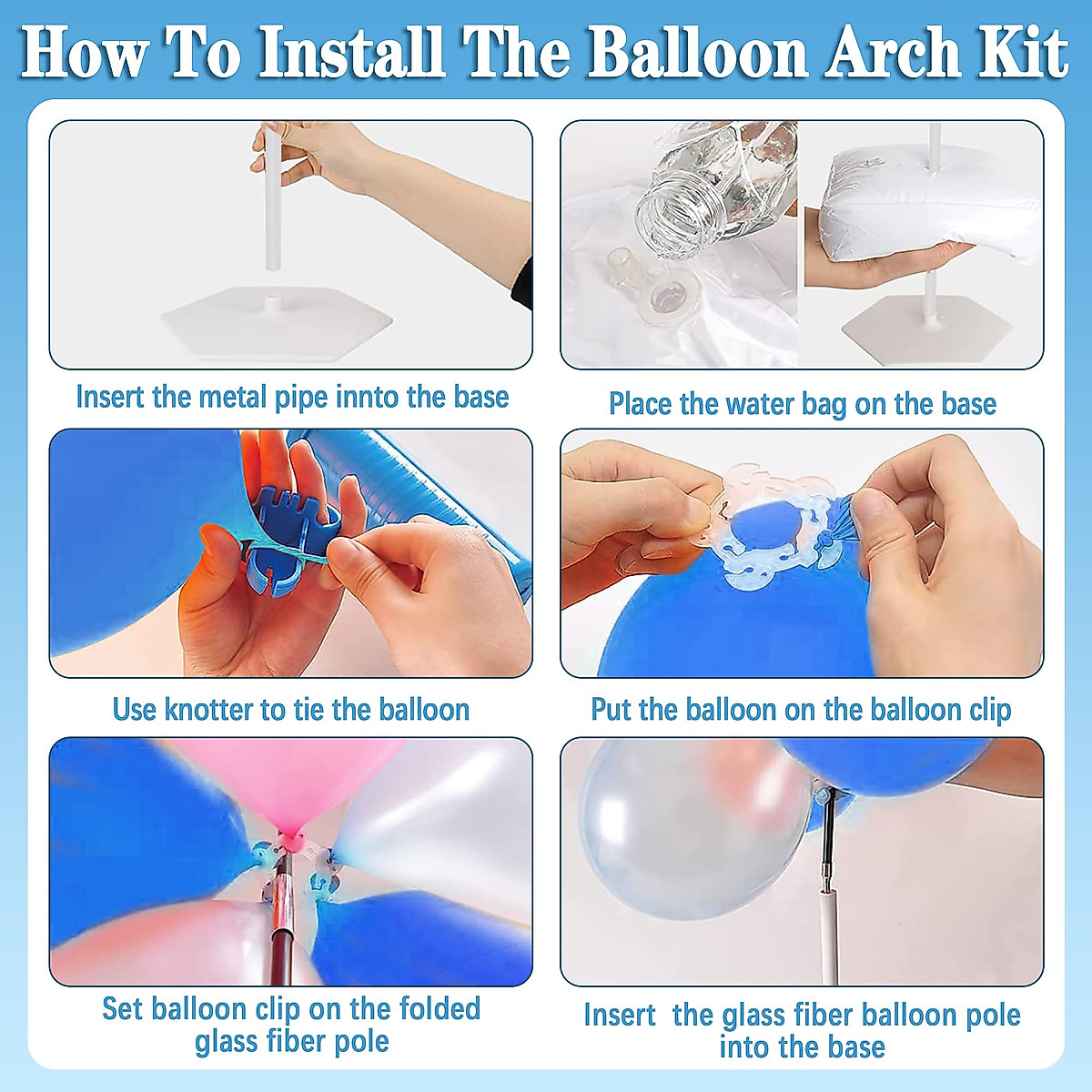 How To Install The Balloon Arch Kit

Insert the metal pipe innto the base

Place the water bag on the base

Use knotter to tie the balloon

Put the balloon on the balloon clip

Set balloon clip on the folded glass fiber pole

Insert the glass fiber balloon pole into the base