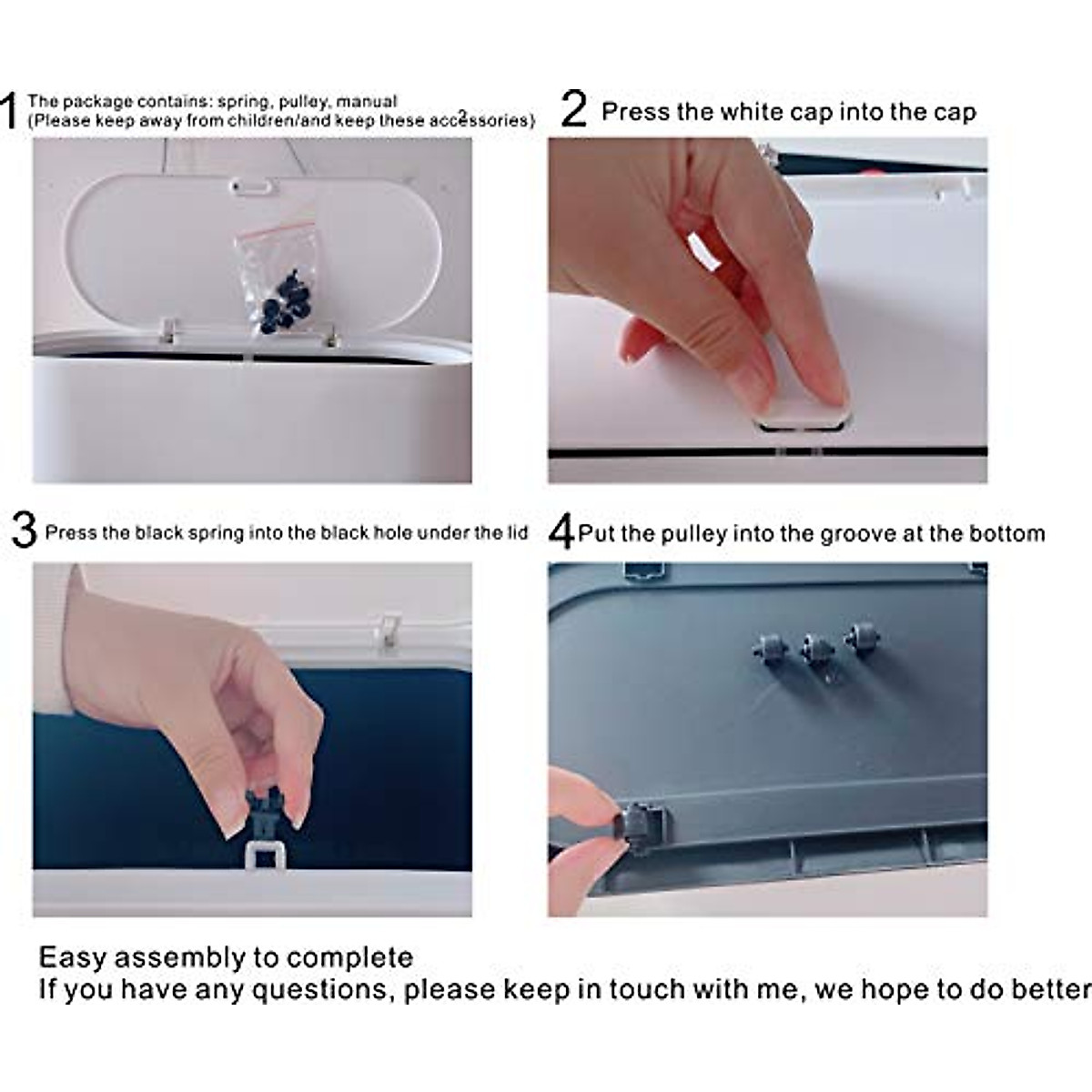 1 The package contains: spring, pulley, manual
(Please keep away from children/and keep these accessories)

2 Press the white cap into the cap

3 Press the black spring into the black hole under the lid

4 Put the pulley into the groove at the bottom

Easy assembly to complete
If you have any questions, please keep in touch with me, we hope to do better