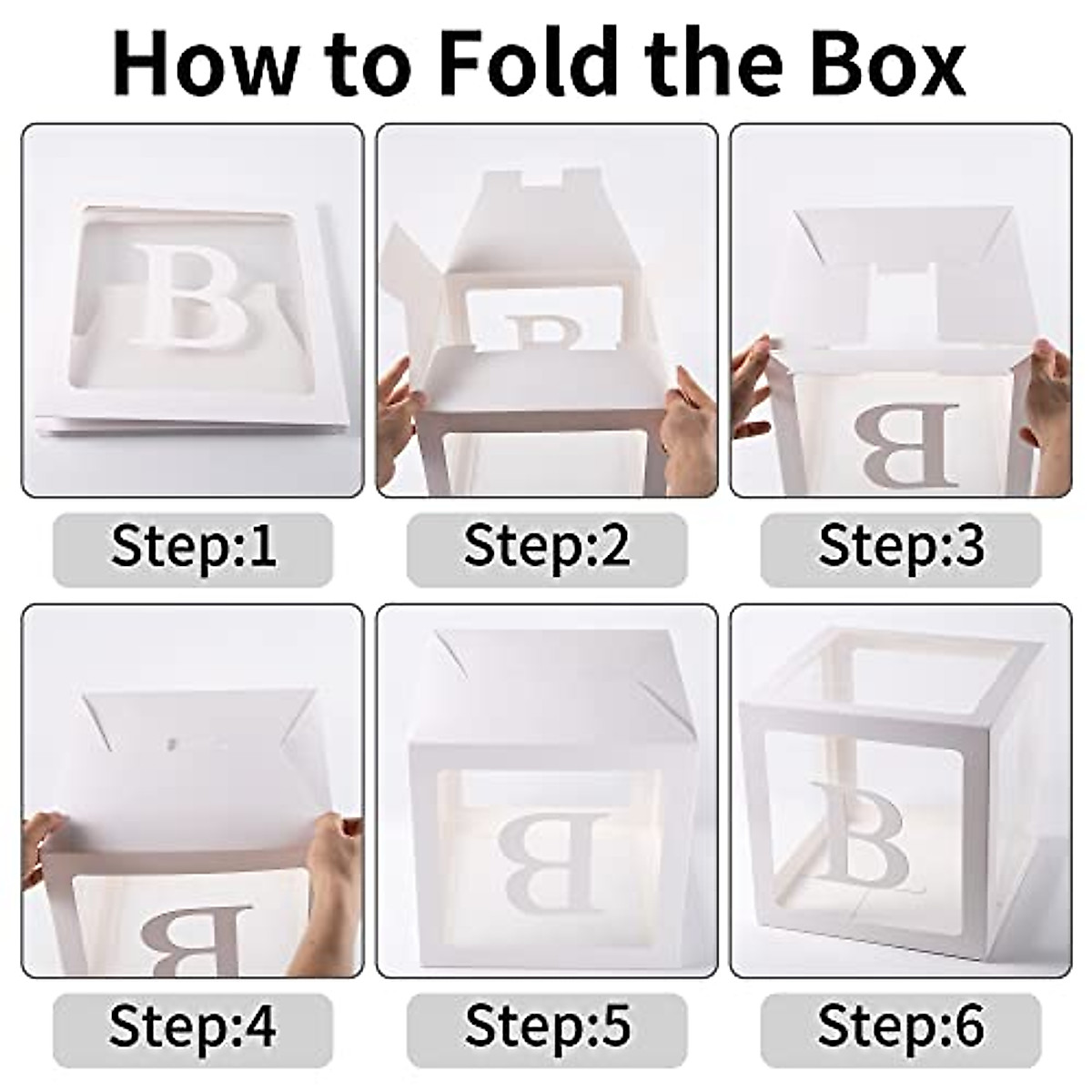 How to Fold the Box

B

B

B

Step:1

Step:2

Step:3

B

B

B

Step:4

Step:5

Step:6